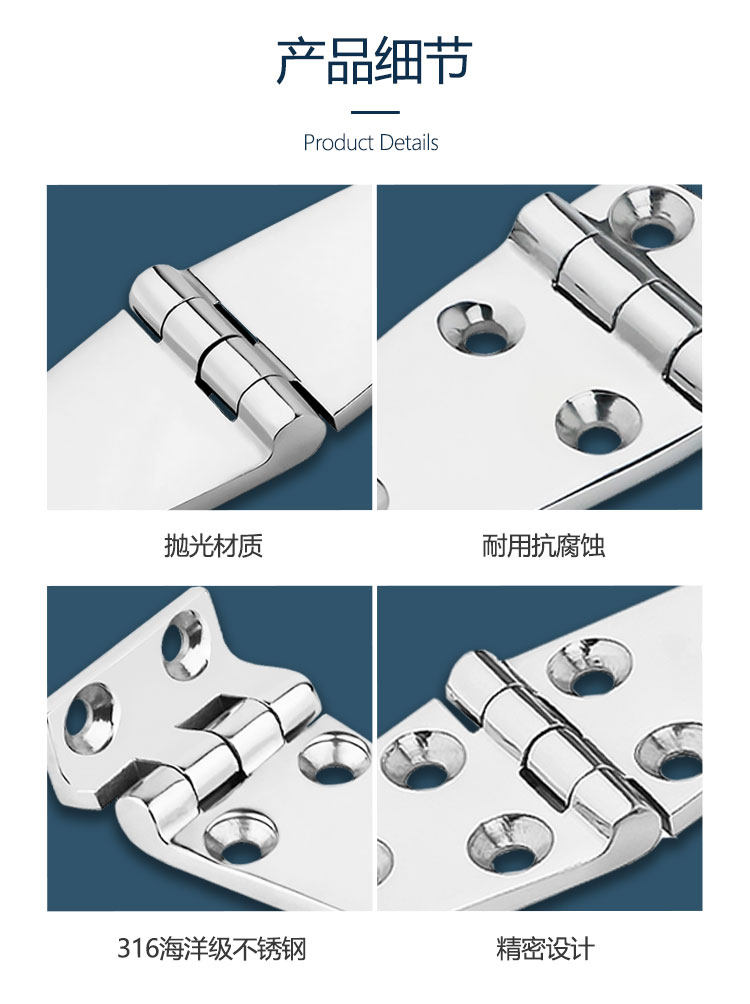 产品细节

Product Details

抛光材质

耐用抗腐蚀

316海洋级不锈钢

精密设计