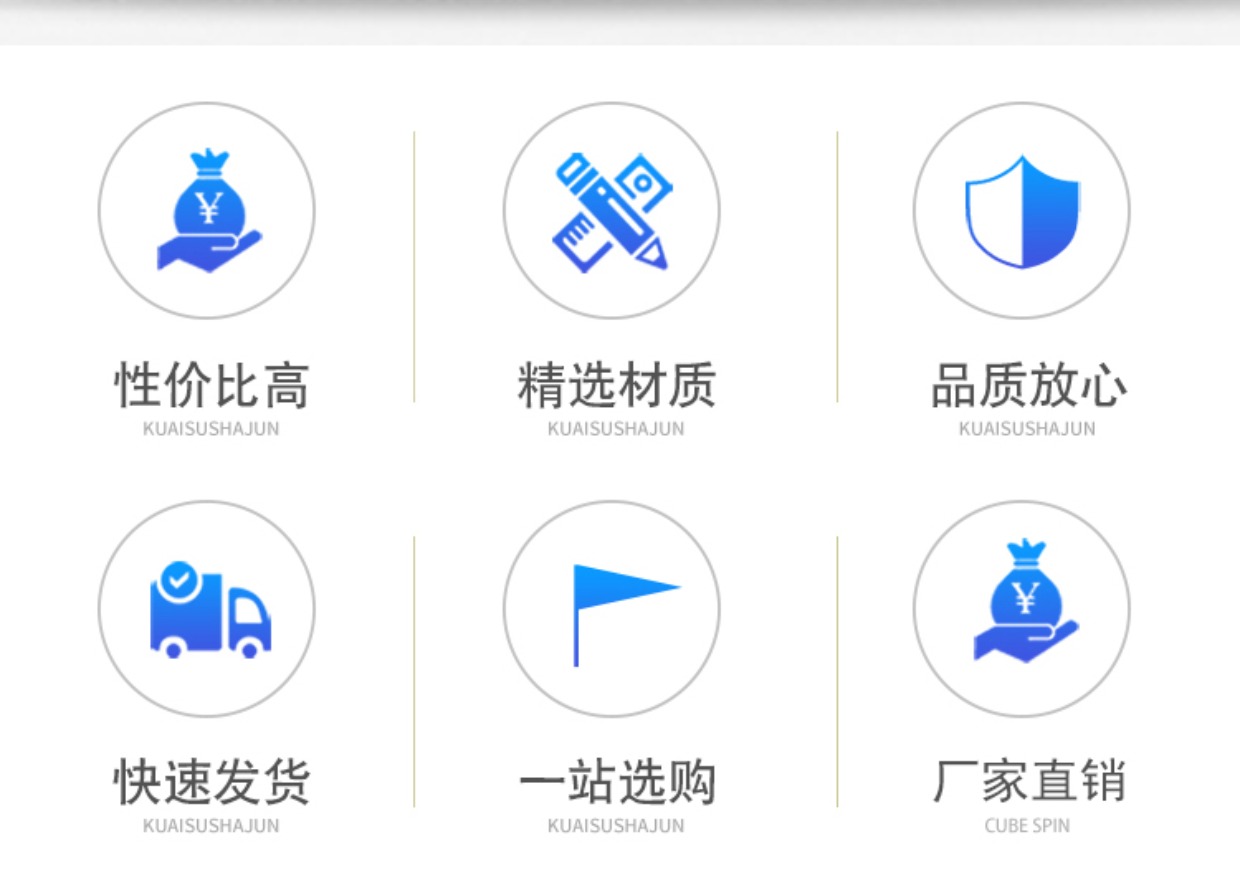 性价比高
KUAISUSHAJUN

精选材质
KUAISUSHAJUN

品质放心
KUAISUSHAJUN

快速发货
KUAISUSHAJUN

一站选购
KUAISUSHAJUN

厂家直销
CUBE SPIN