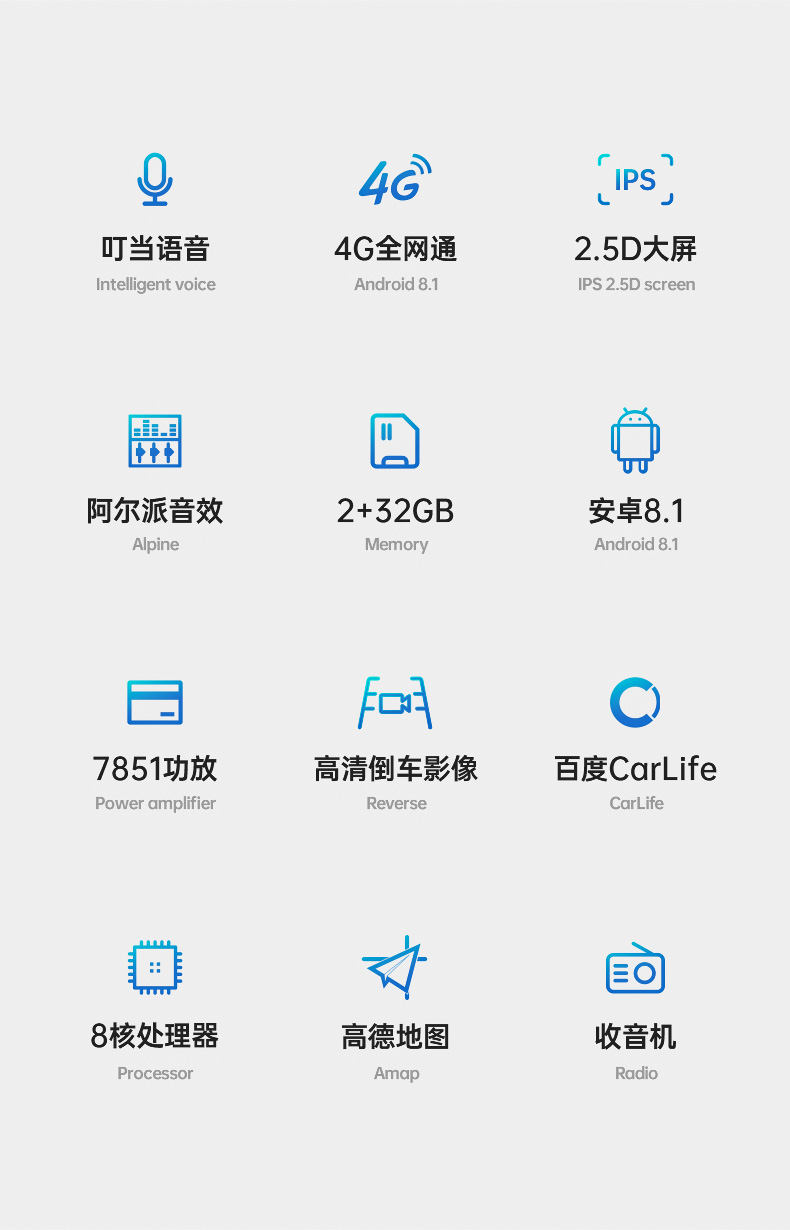 4G

IPS

叮当语音
Intelligent voice

4G全网通
Android 8.1

2.5D大屏
IPS 2.5D screen

阿尔派音效
Alpine

2+32GB
Memory

安卓8.1
Android 8.1

7851功放
Power amplifier

高清倒车影像
Reverse

百度CarLife
CarLife

8核处理器
Processor

高德地图
Amap

收音机
Radio