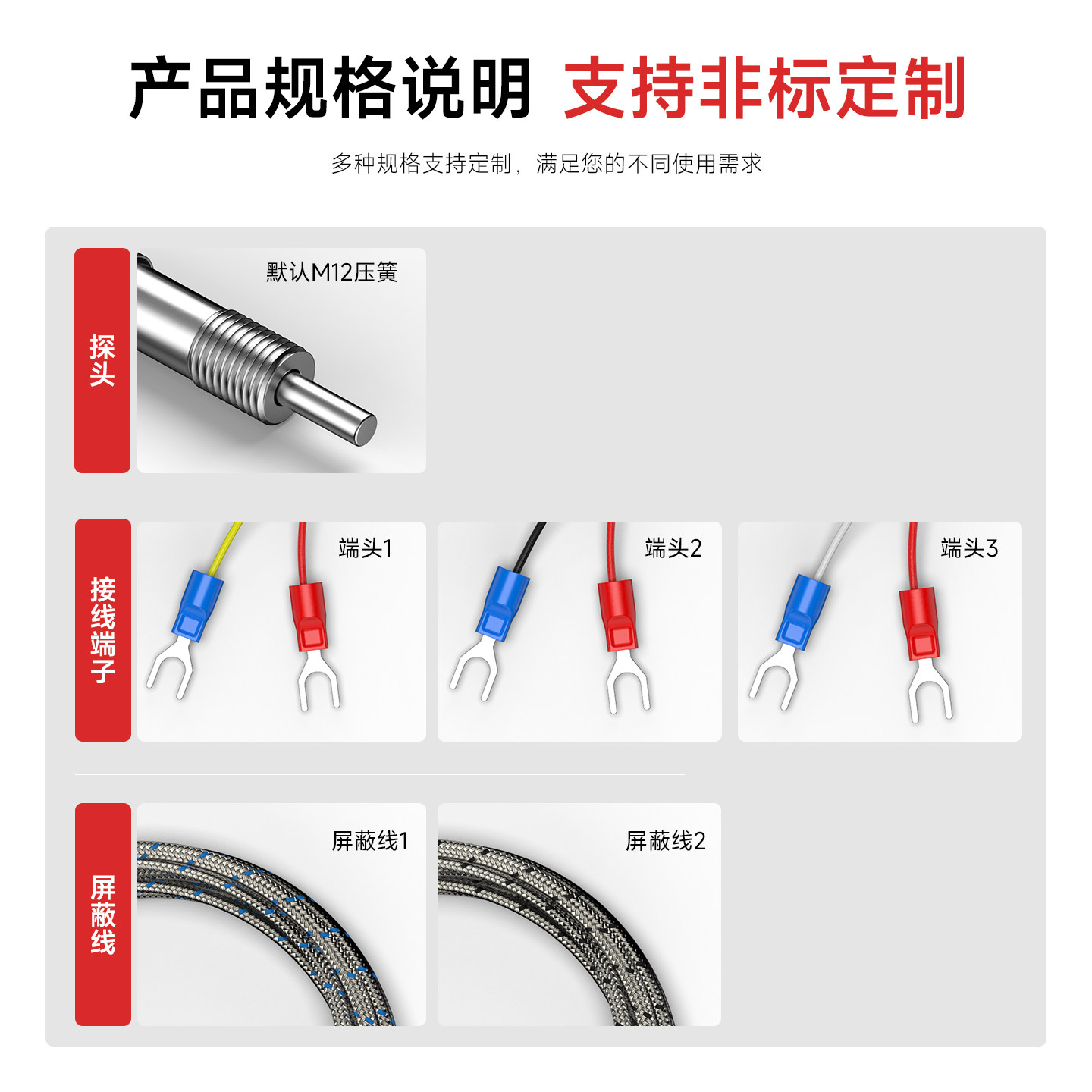 产品规格说明 支持非标定制

多种规格支持定制，满足您的不同使用需求

探头

默认M12压簧

接线端子

端头1

端头2

端头3

屏蔽线

屏蔽线1

屏蔽线2