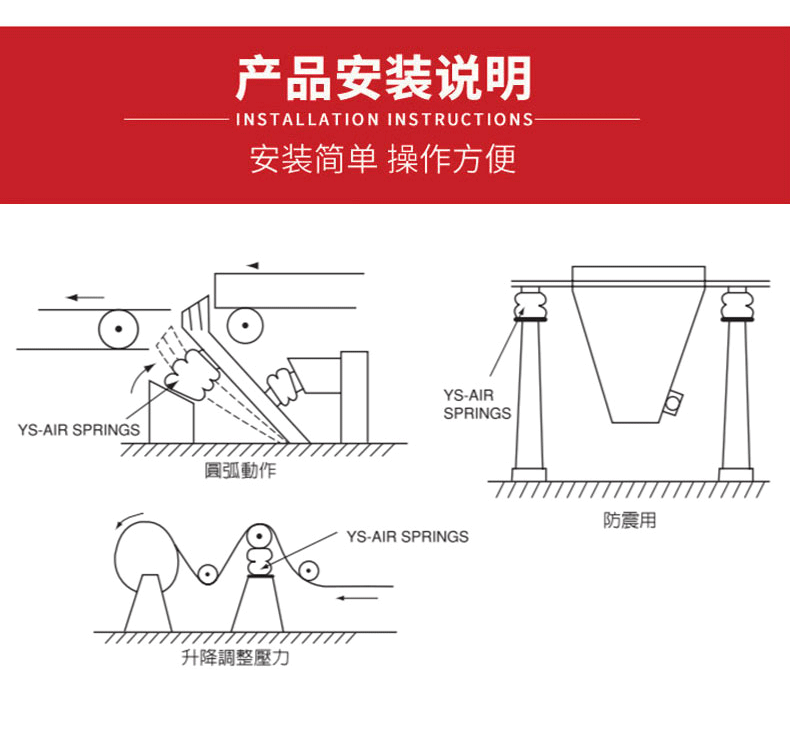 产品安装说明

INSTALLATION INSTRUCTIONS

安装简单 操作方便

YS-AIR SPRINGS

圓弧動作

YS-AIR SPRINGS

防震用

YS-AIR SPRINGS

升降調整壓力