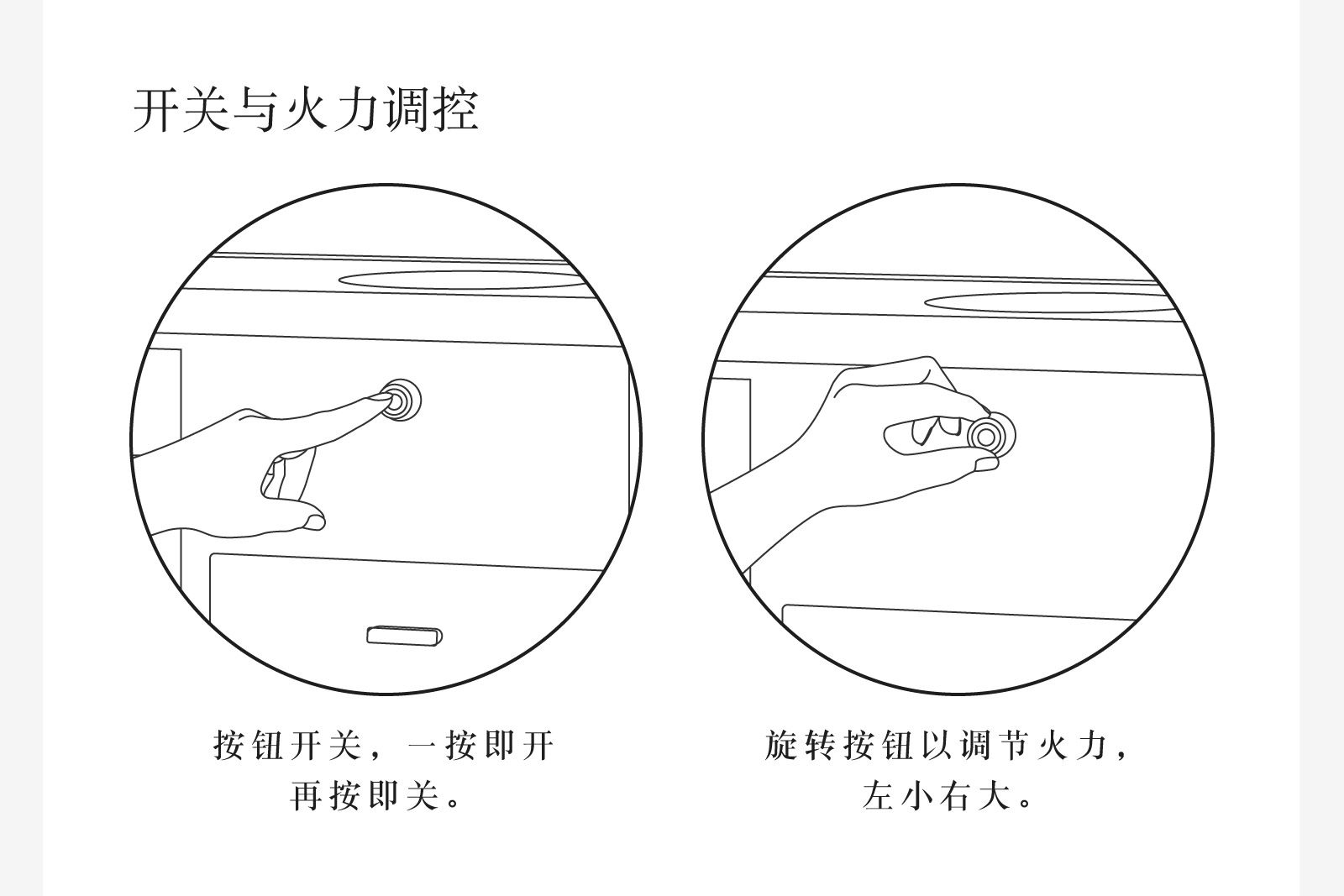 开关与火力调控

按钮开关，一按即开
再按即关。

旋转按钮以调节火力，
左小右大。