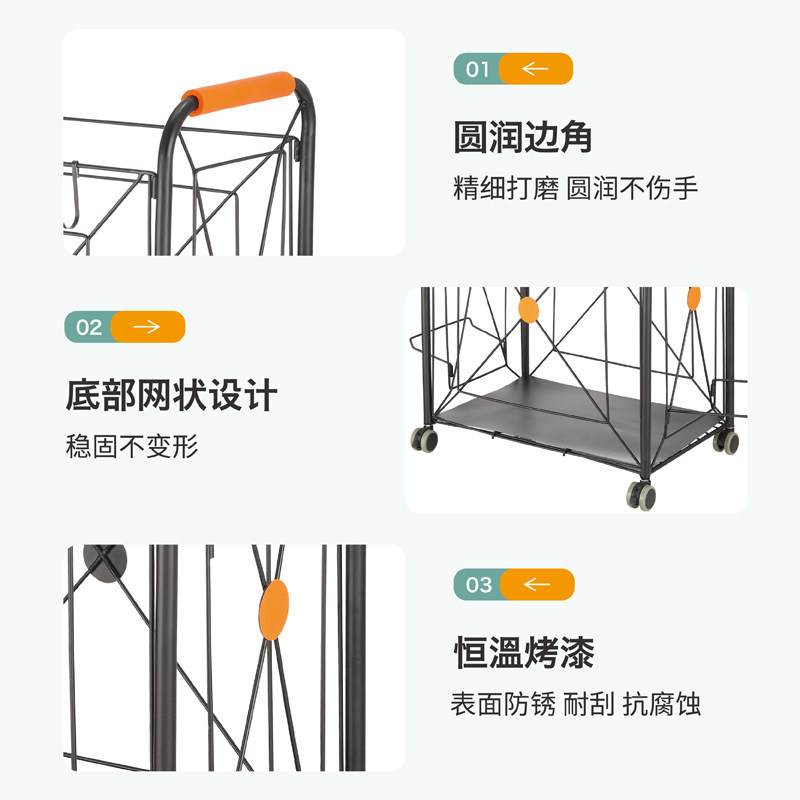 01 ←

圆润边角

精细打磨 圆润不伤手

02 →

底部网状设计

稳固不变形

03 ←

恒温烤漆

表面防锈 耐刮 抗腐蚀