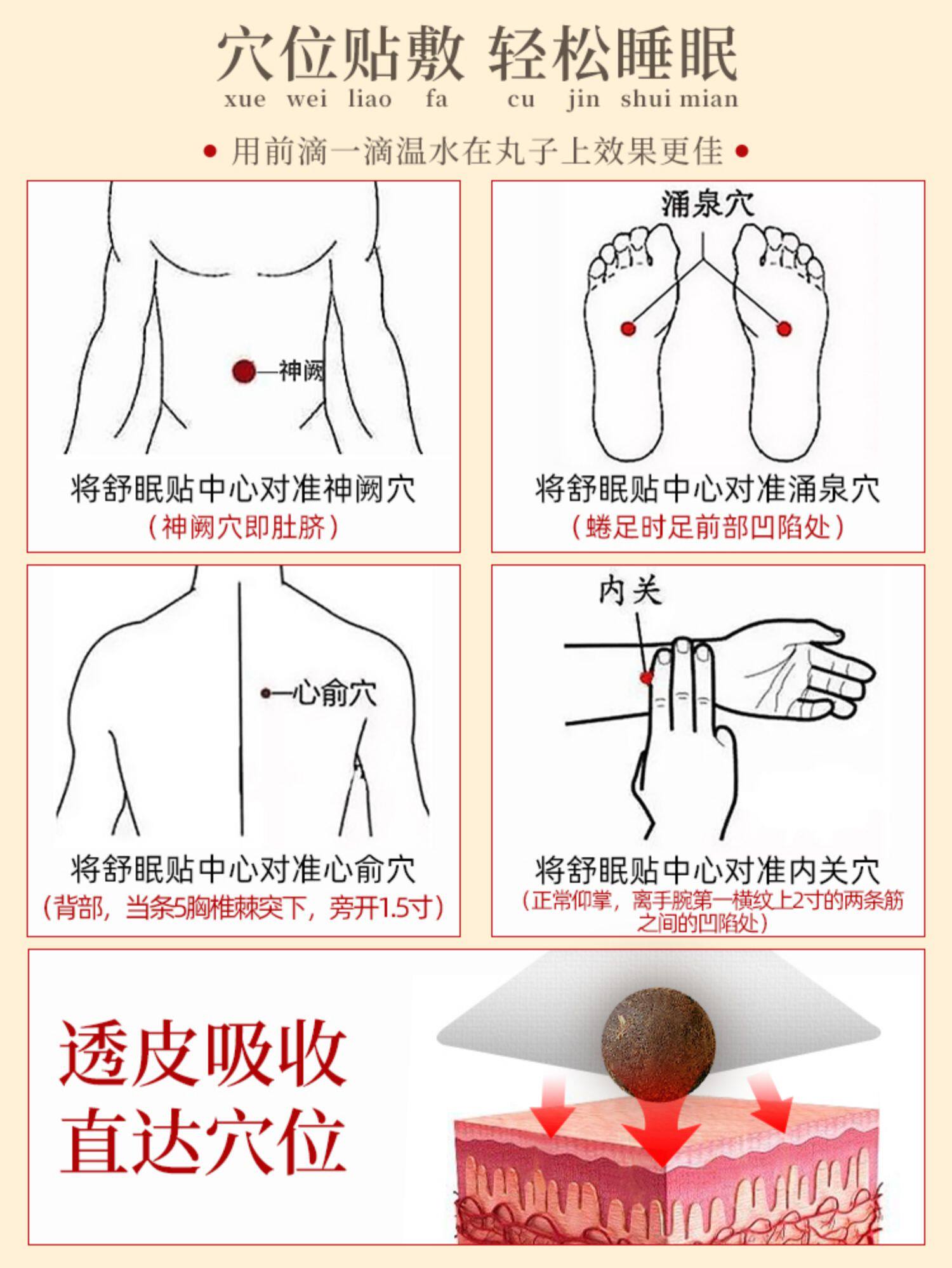 穴位贴敷 轻松睡眠
xue wei liao fa cu jin shui mian

• 用前滴一滴温水在丸子上效果更佳 •

神阙

将舒眠贴中心对准神阙穴
（神阙穴即肚脐）

涌泉穴

将舒眠贴中心对准涌泉穴
（蜷足时足前部凹陷处）

心俞穴

将舒眠贴中心对准心俞穴
（背部，当条5胸椎棘突下，旁开1.5寸）

内关

将舒眠贴中心对准内关穴
（正常仰掌，离手腕第一横纹上2寸的两条筋之间的凹陷处）

透皮吸收
直达穴位