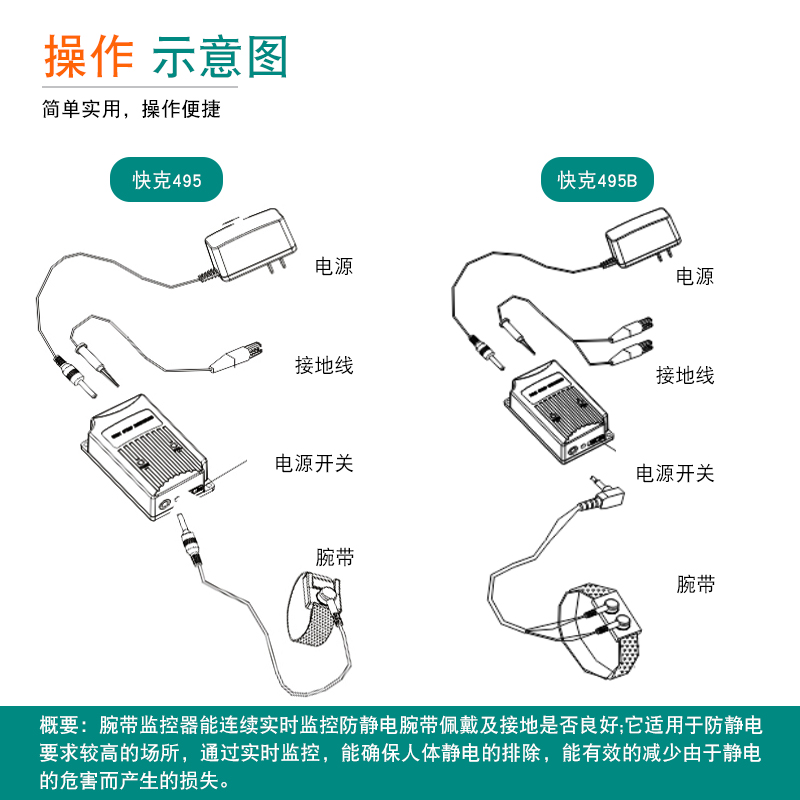 操作 示意图
简单实用，操作便捷

快克495

电源
接地线
电源开关
腕带

快克495B

电源
接地线
电源开关
腕带

概要：腕带监控器能连续实时监控防静电腕带佩戴及接地是否良好;它适用于防静电要求较高的场所，通过实时监控，能确保人体静电的排除，能有效的减少由于静电的危害而产生的损失。