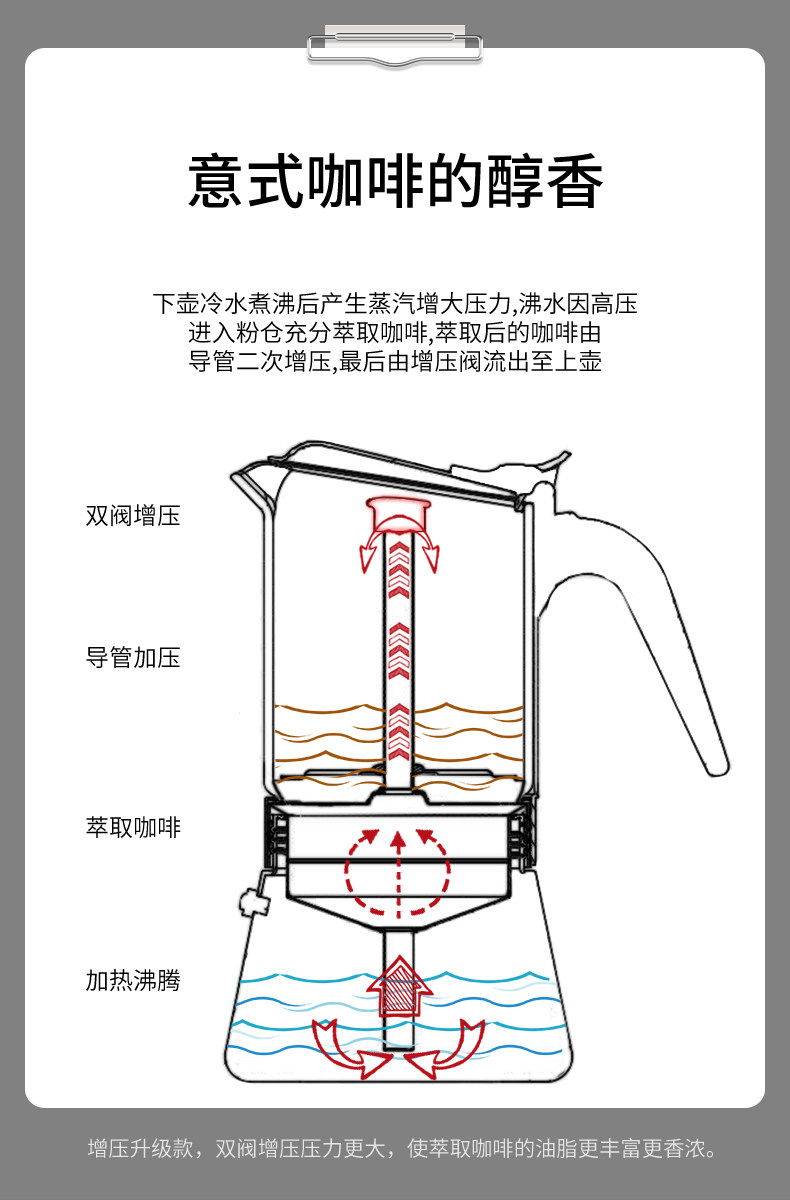 意式咖啡的醇香

下壶冷水煮沸后产生蒸汽增大压力,沸水因高压进入粉仓充分萃取咖啡,萃取后的咖啡由导管二次增压,最后由增压阀流出至上壶

双阀增压

导管加压

萃取咖啡

加热沸腾

增压升级款，双阀增压压力更大，使萃取咖啡的油脂更丰富更香浓。