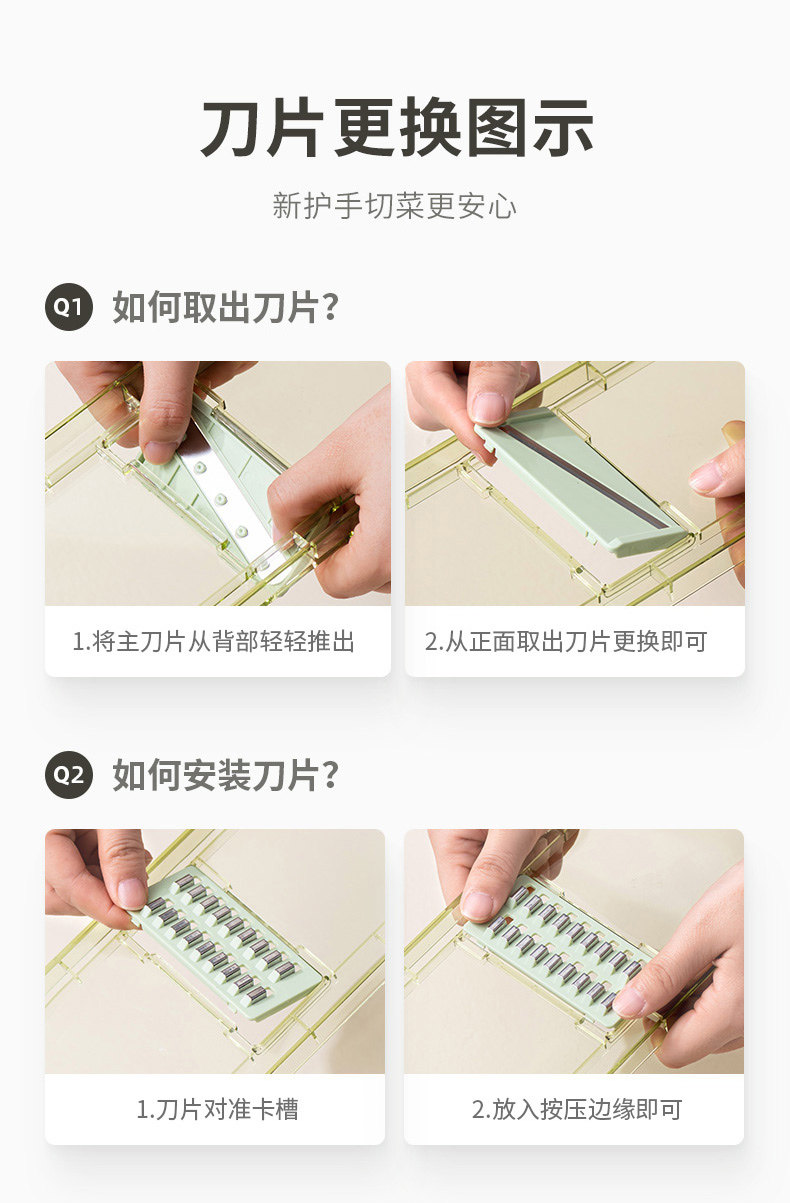 刀片更换图示

新护手切菜更安心

Q1 如何取出刀片?

1.将主刀片从背部轻轻推出

2.从正面取出刀片更换即可

Q2 如何安装刀片?

1.刀片对准卡槽

2.放入按压边缘即可