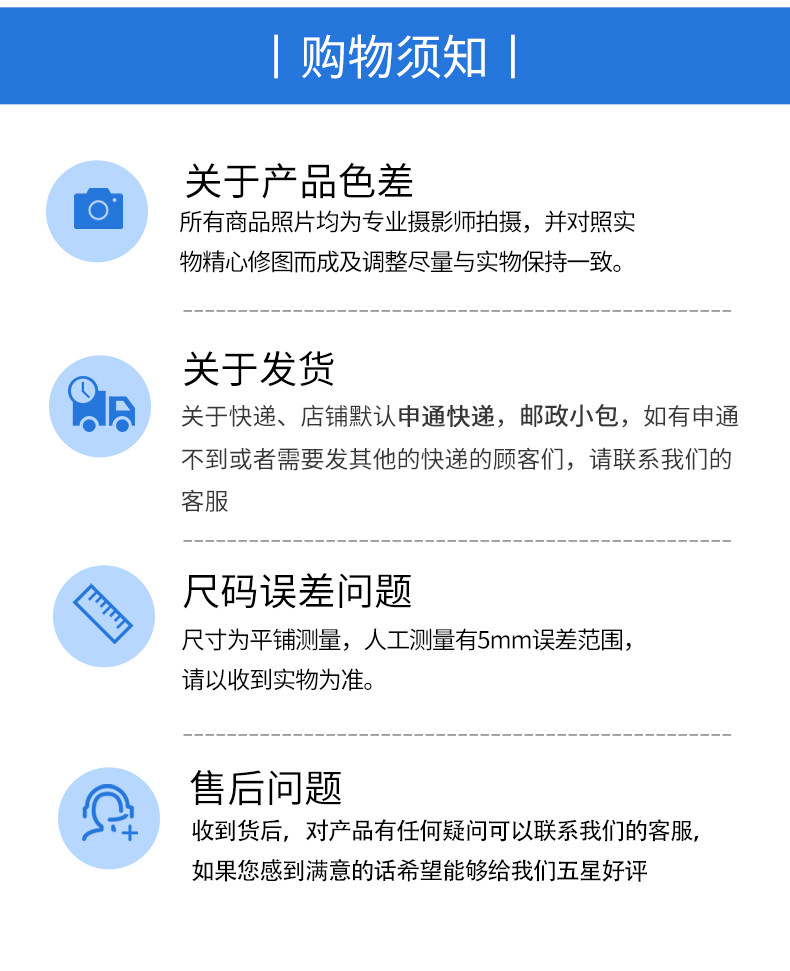 | 购物须知 |

关于产品色差

所有商品照片均为专业摄影师拍摄，并对照实物精心修图而成及调整尽量与实物保持一致。

关于发货

关于快递、店铺默认申通快递，邮政小包，如有申通不到或者需要发其他的快递的顾客们，请联系我们的客服

尺码误差问题

尺寸为平铺测量，人工测量有5mm误差范围，请以收到实物为准。

售后问题

收到货后，对产品有任何疑问可以联系我们的客服，如果您感到满意的话希望能够给我们五星好评