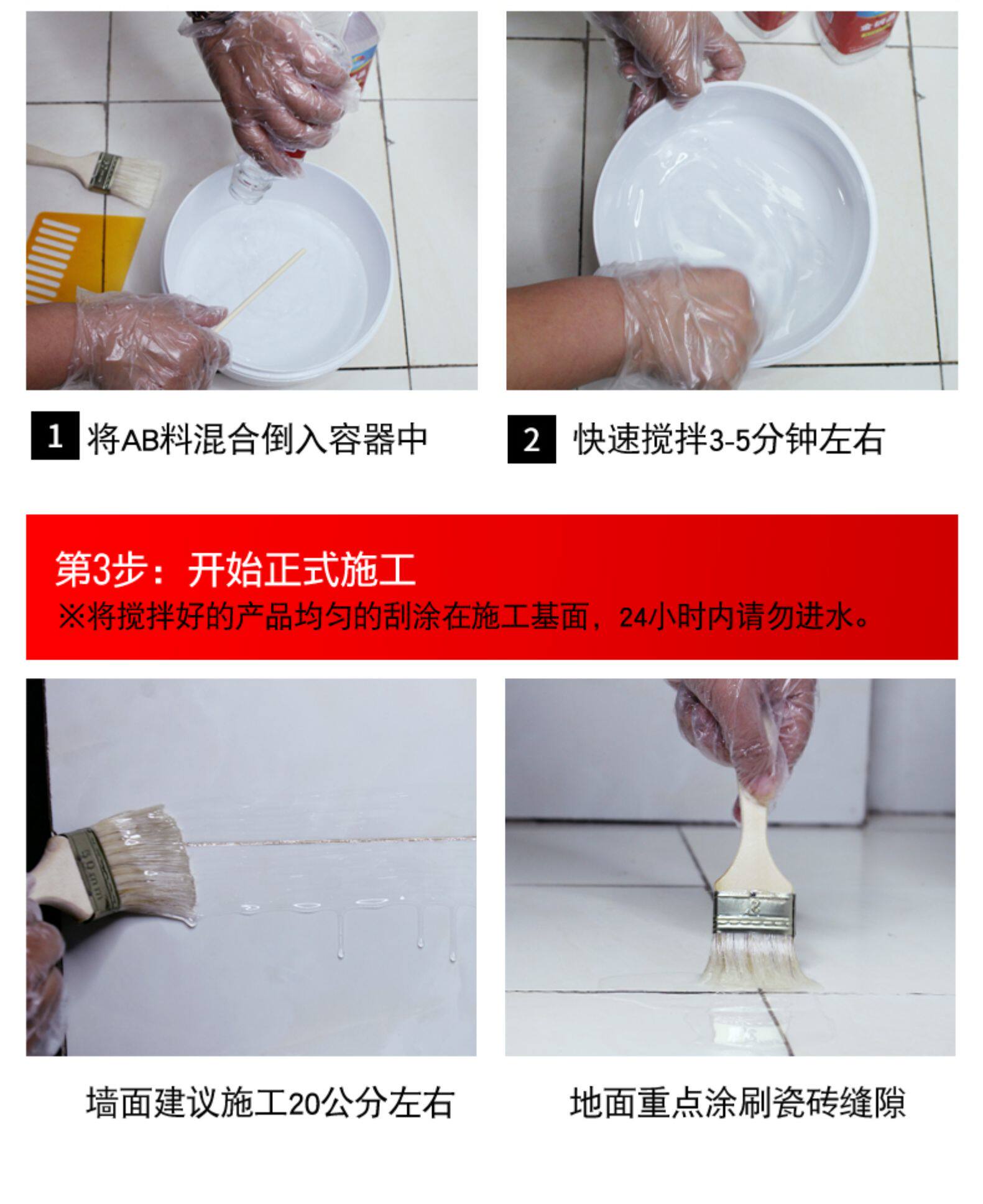 1 将AB料混合倒入容器中

2 快速搅拌3-5分钟左右

第3步：开始正式施工
※将搅拌好的产品均匀的刮涂在施工基面，24小时内请勿进水。

墙面建议施工20公分左右

地面重点涂刷瓷砖缝隙