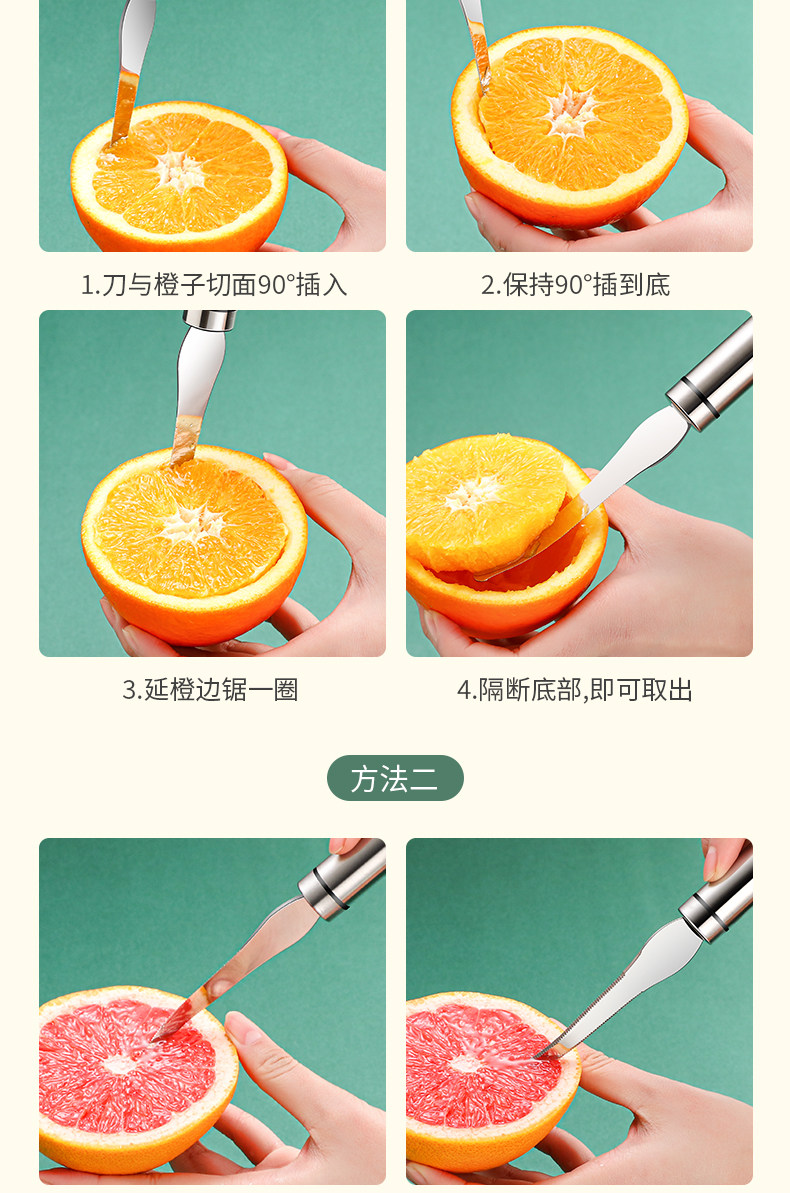 1.刀与橙子切面90°插入

2.保持90°插到底

3.延橙边锯一圈

4.隔断底部,即可取出

方法二