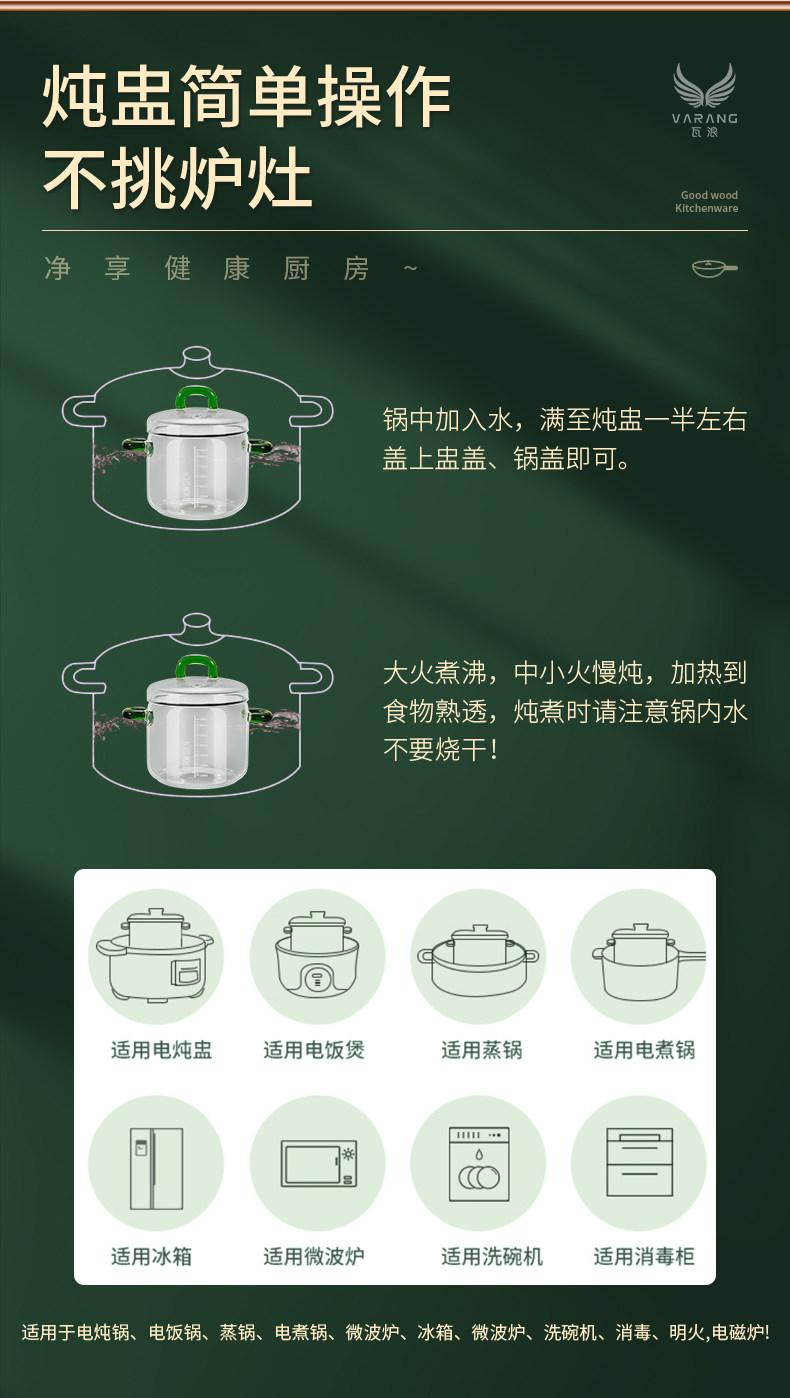 炖盅简单操作
不挑炉灶

VARANG
瓦浪

Good wood
Kitchenware

净 享 健 康 厨 房 ~

锅中加入水，满至炖盅一半左右盖上盅盖、锅盖即可。

大火煮沸，中小火慢炖，加热到食物熟透，炖煮时请注意锅内水不要烧干！

适用电炖盅
适用电饭煲
适用蒸锅
适用电煮锅
适用冰箱
适用微波炉
适用洗碗机
适用消毒柜

适用于电炖锅、电饭锅、蒸锅、电煮锅、微波炉、冰箱、微波炉、洗碗机、消毒、明火,电磁炉!