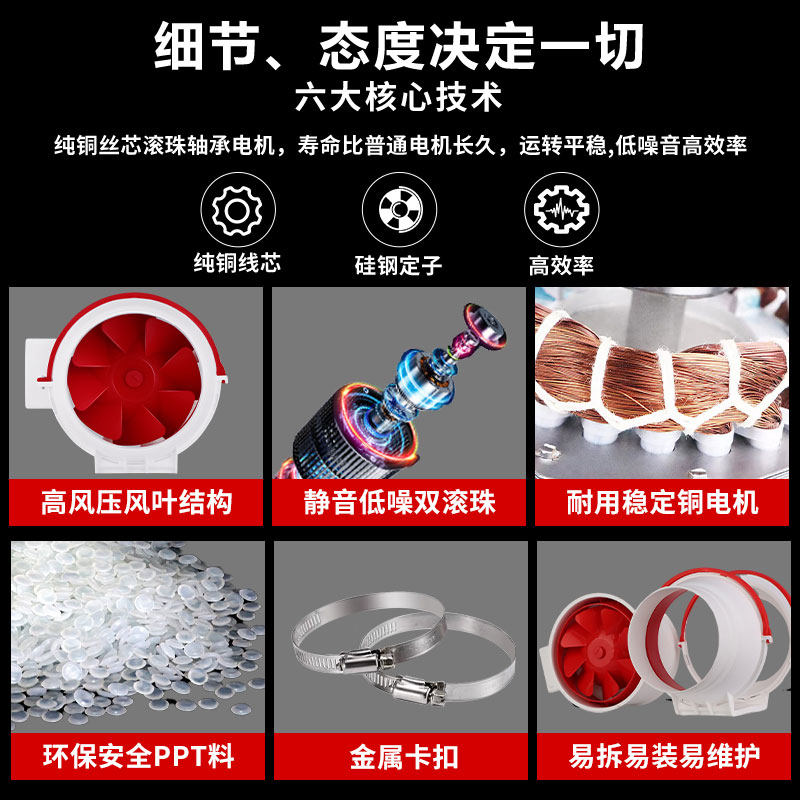 细节、态度决定一切
六大核心技术
纯铜丝芯滚珠轴承电机，寿命比普通电机长久，运转平稳,低噪音高效率

纯铜线芯
硅钢定子
高效率

高风压风叶结构
静音低噪双滚珠
耐用稳定铜电机

环保安全PPT料
金属卡扣
易拆易装易维护