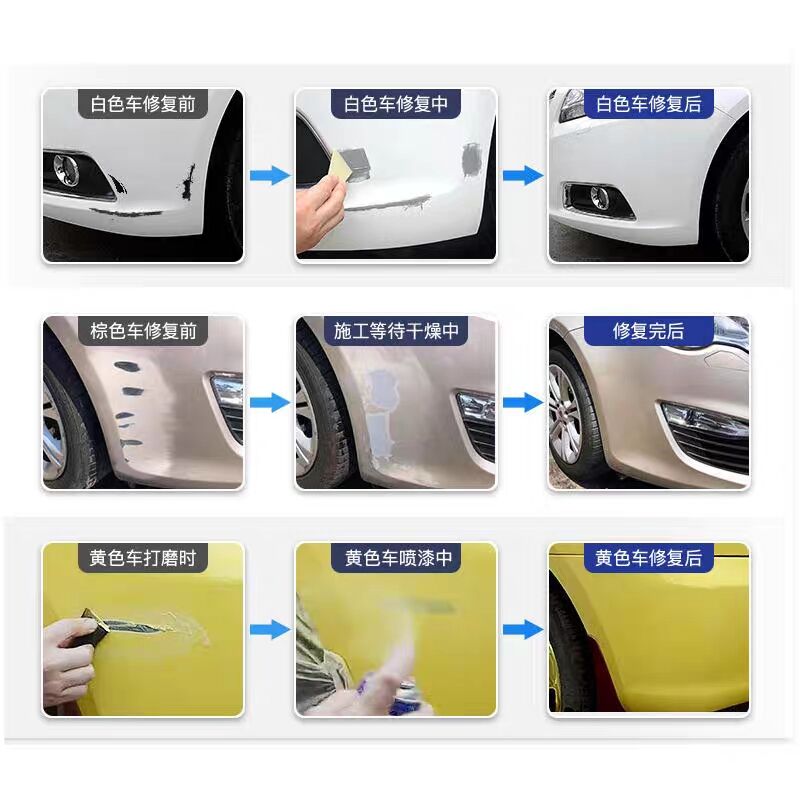 白色车修复前

白色车修复中

白色车修复后

棕色车修复前

施工等待干燥中

修复完后

黄色车打磨时

黄色车喷漆中

黄色车修复后