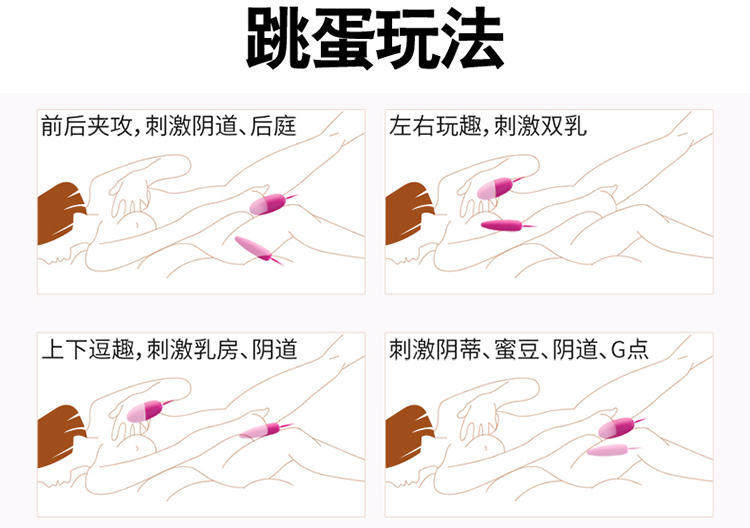 跳蛋玩法

前后夹攻，刺激阴道、后庭

左右玩趣，刺激双乳

上下逗趣，刺激乳房、阴道

刺激阴蒂、蜜豆、阴道、G点