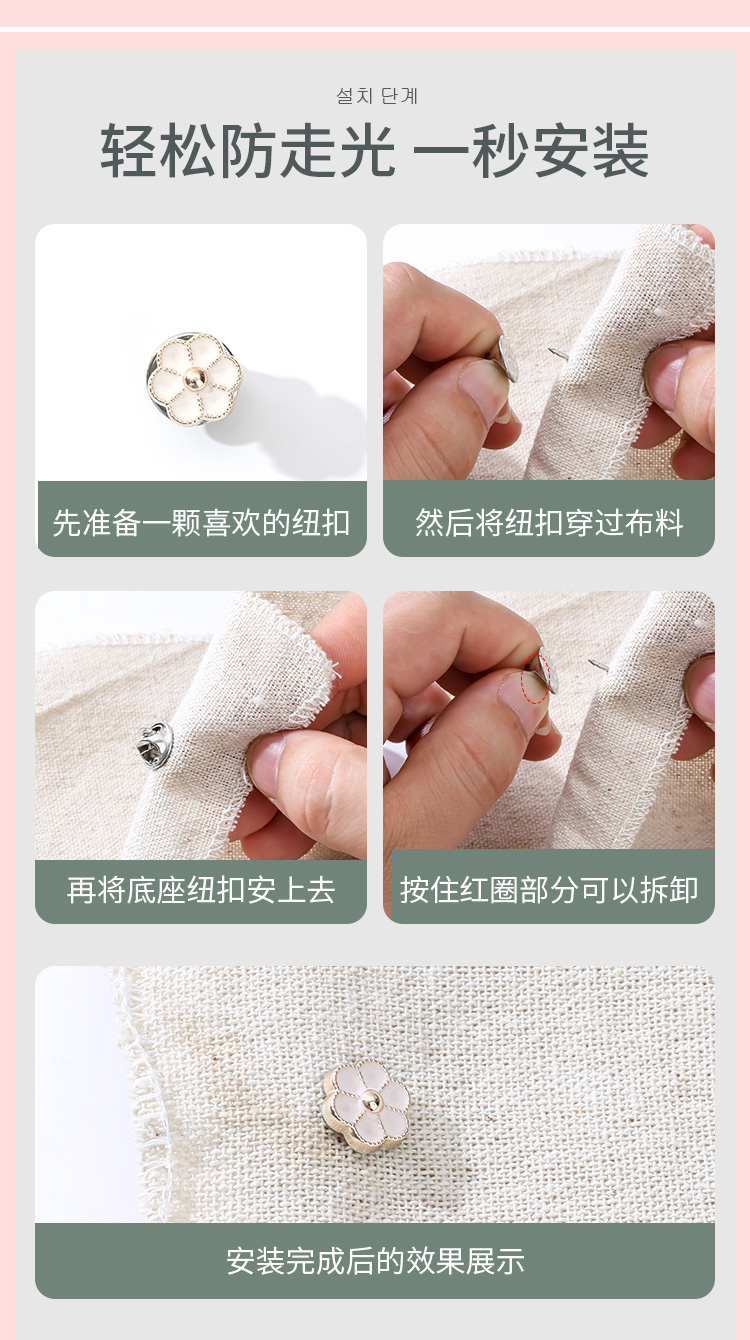 설치 단계

轻松防走光 一秒安装

先准备一颗喜欢的纽扣

然后将纽扣穿过布料

再将底座纽扣安上去

按住红圈部分可以拆卸

安装完成后的效果展示