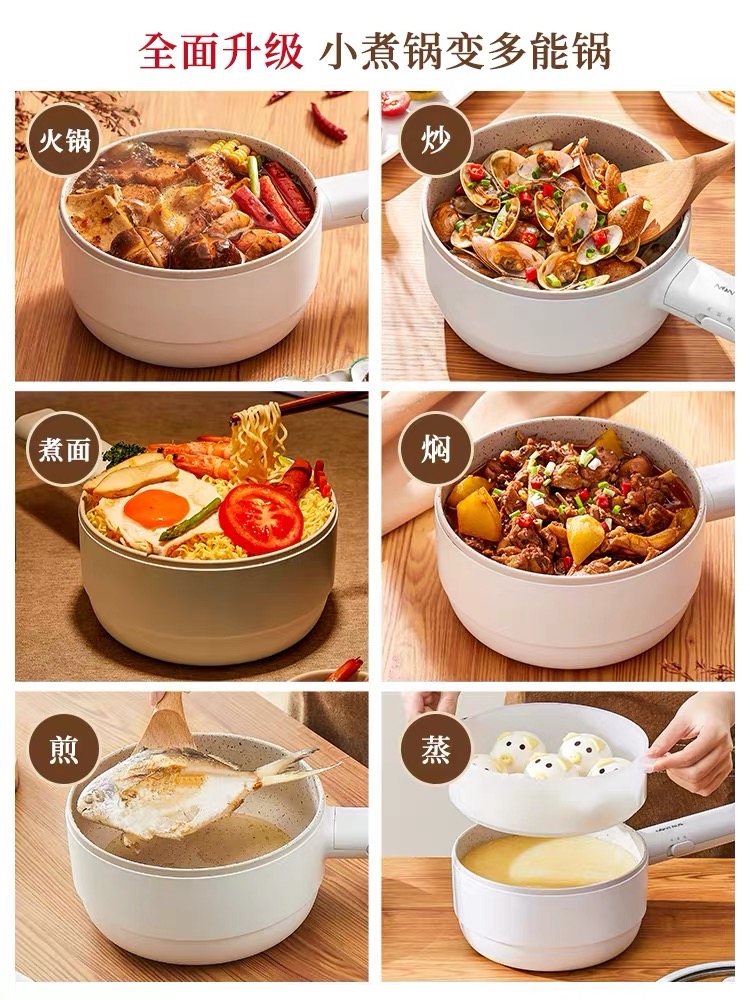 全面升级 小煮锅变多能锅

火锅

炒

煮面

焖

煎

蒸