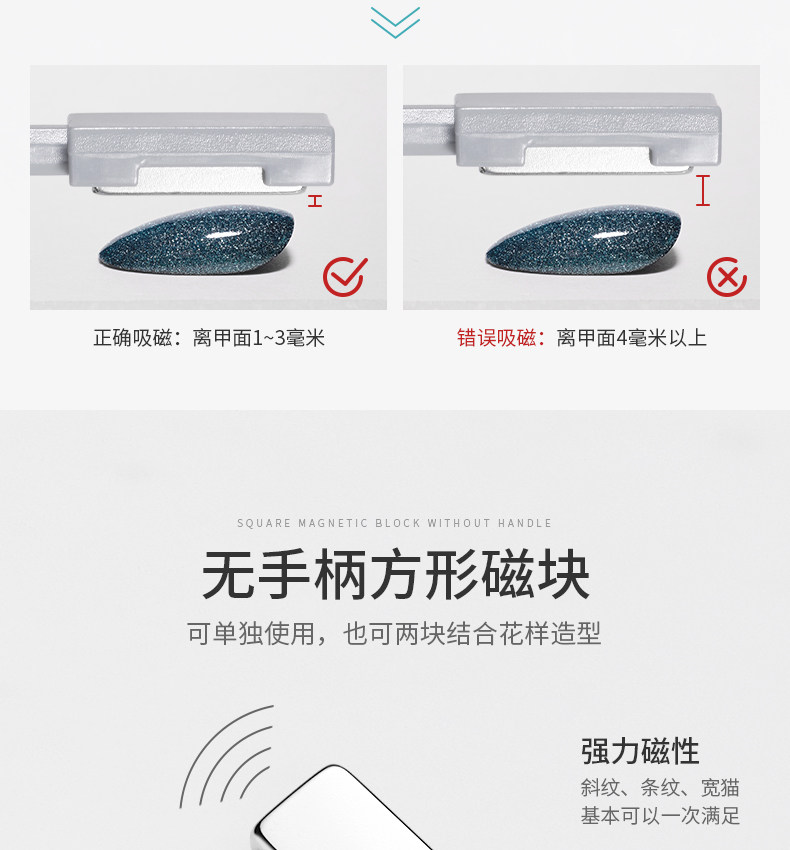 正确吸磁：离甲面1~3毫米

错误吸磁：离甲面4毫米以上

SQUARE MAGNETIC BLOCK WITHOUT HANDLE

无手柄方形磁块

可单独使用，也可两块结合花样造型

强力磁性

斜纹、条纹、宽猫
基本可以一次满足