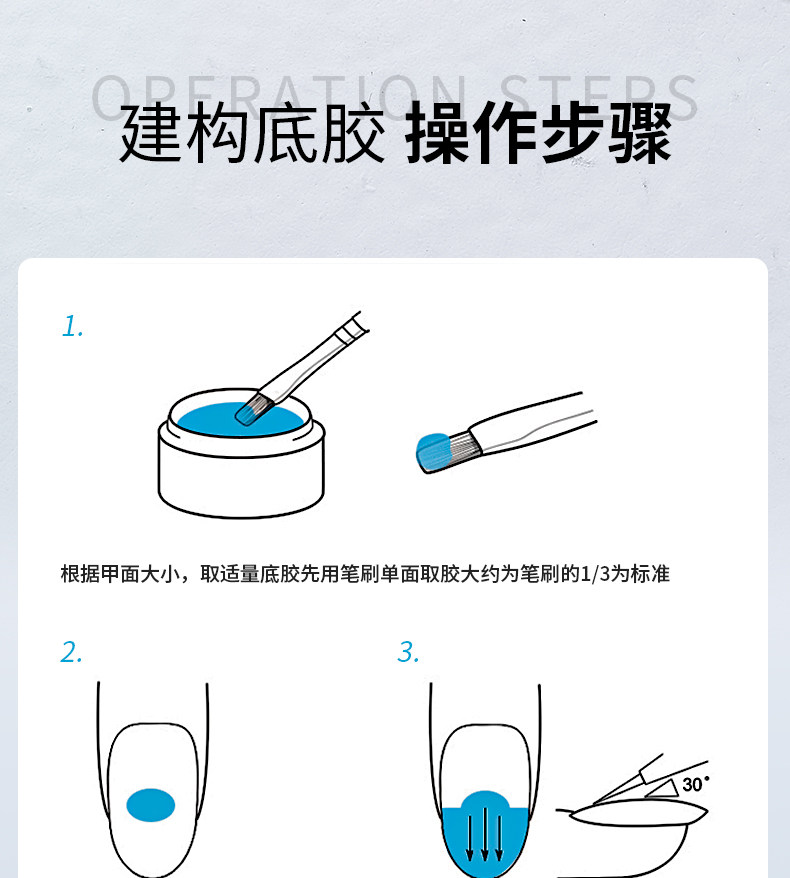 OPERATION STEPS
建构底胶 操作步骤

1.

根据甲面大小，取适量底胶先用笔刷单面取胶大约为笔刷的1/3为标准

2.

3.

30°