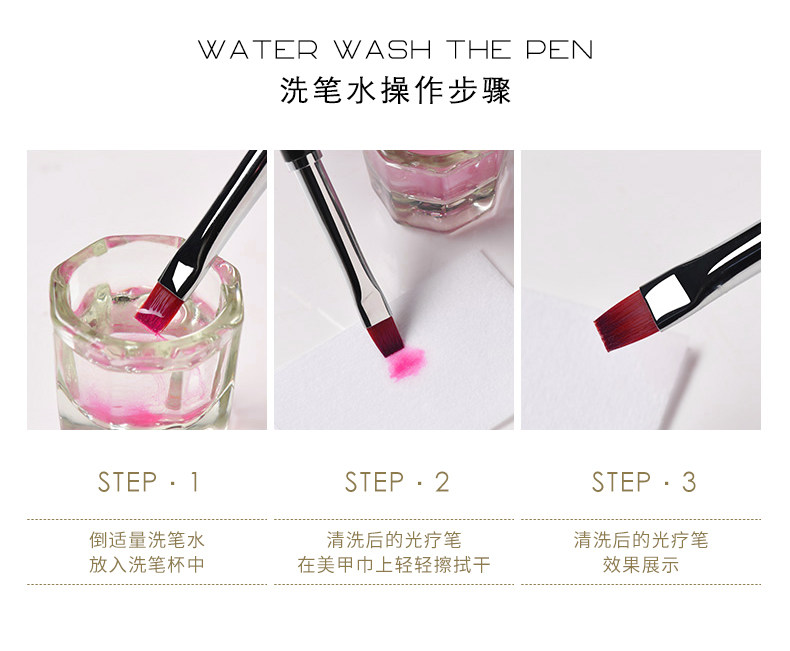 WATER WASH THE PEN
洗笔水操作步骤

STEP · 1
倒适量洗笔水
放入洗笔杯中

STEP · 2
清洗后的光疗笔
在美甲巾上轻轻擦拭干

STEP · 3
清洗后的光疗笔
效果展示