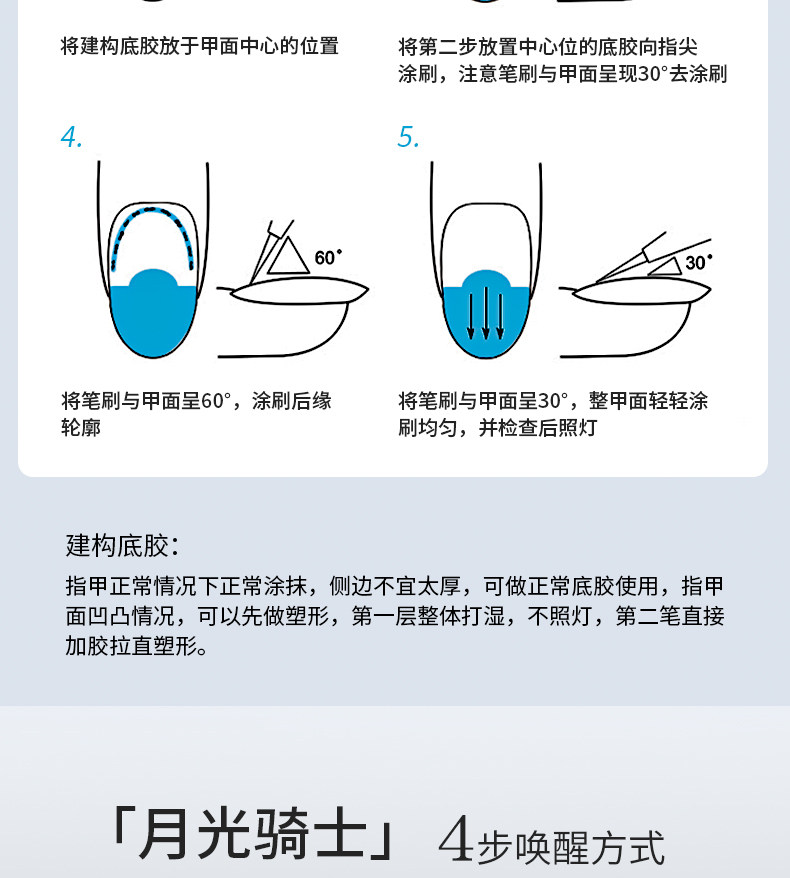 将建构底胶放于甲面中心的位置

将第二步放置中心位的底胶向指尖涂刷，注意笔刷与甲面呈现30°去涂刷

4.

60°

将笔刷与甲面呈60°，涂刷后缘轮廓

5.

30°

将笔刷与甲面呈30°，整甲面轻轻涂刷均匀，并检查后照灯

建构底胶：

指甲正常情况下正常涂抹，侧边不宜太厚，可做正常底胶使用，指甲面凹凸情况，可以先做塑形，第一层整体打湿，不照灯，第二笔直接加胶拉直塑形。

「月光骑士」 4步唤醒方式