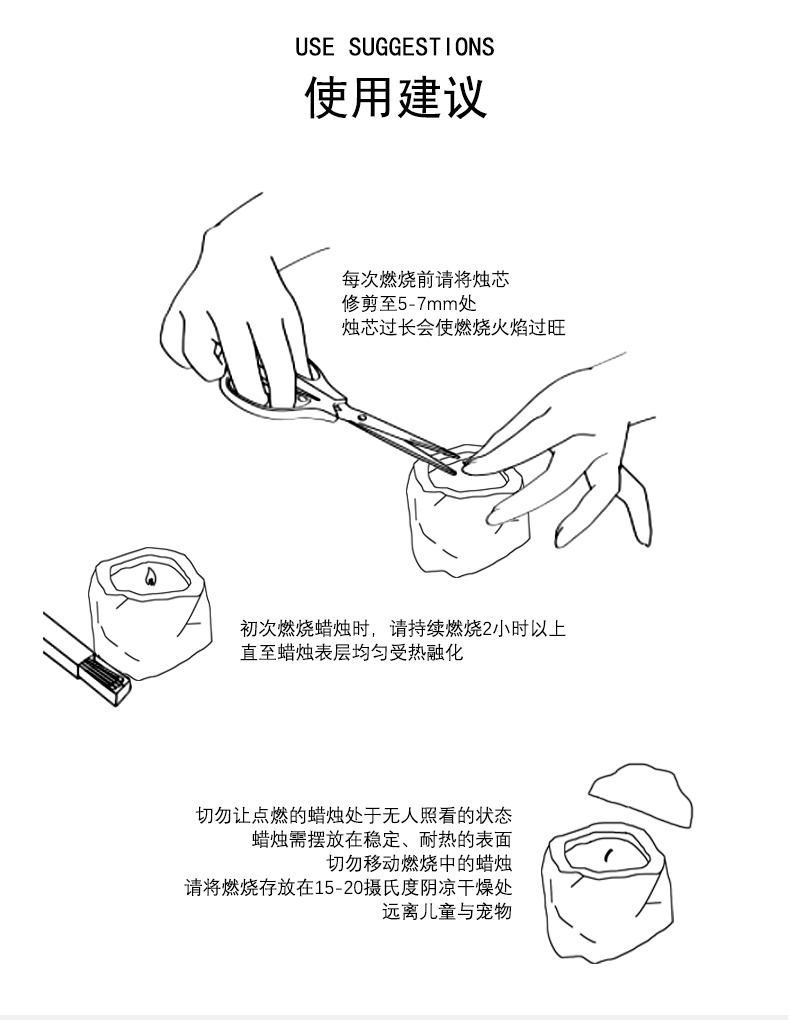 USE SUGGESTIONS
使用建议

每次燃烧前请将烛芯
修剪至5-7mm处
烛芯过长会使燃烧火焰过旺

初次燃烧蜡烛时，请持续燃烧2小时以上
直至蜡烛表层均匀受热融化

切勿让点燃的蜡烛处于无人照看的状态
蜡烛需摆放在稳定、耐热的表面
切勿移动燃烧中的蜡烛
请将燃烧存放在15-20摄氏度阴凉干燥处
远离儿童与宠物