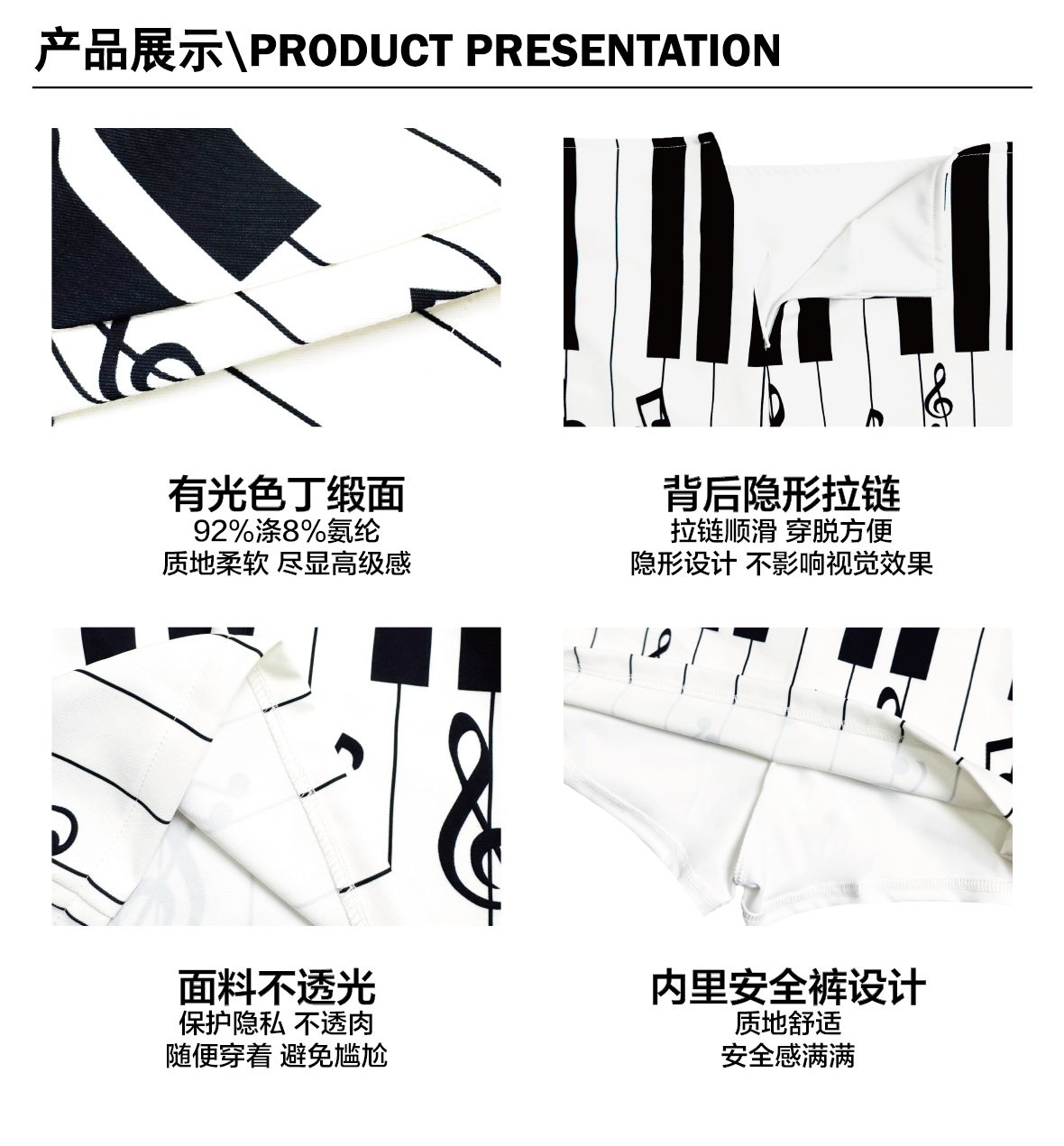 产品展示\PRODUCT PRESENTATION

有光色丁缎面
92%涤8%氨纶
质地柔软 尽显高级感

背后隐形拉链
拉链顺滑 穿脱方便
隐形设计 不影响视觉效果

面料不透光
保护隐私 不透肉
随便穿着 避免尴尬

内里安全裤设计
质地舒适
安全感满满