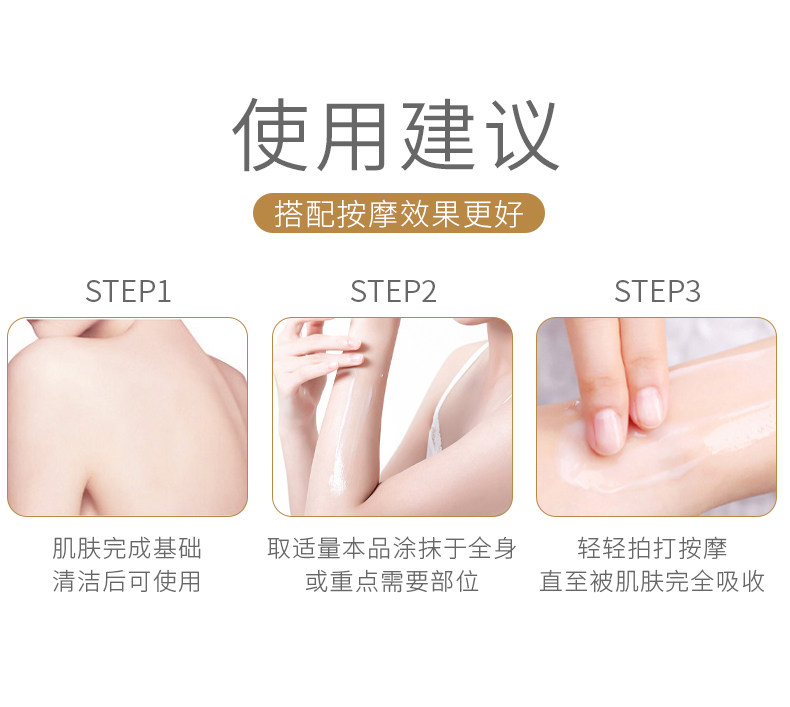 使用建议

搭配按摩效果更好

STEP1

肌肤完成基础
清洁后可使用

STEP2

取适量本品涂抹于全身
或重点需要部位

STEP3

轻轻拍打按摩
直至被肌肤完全吸收