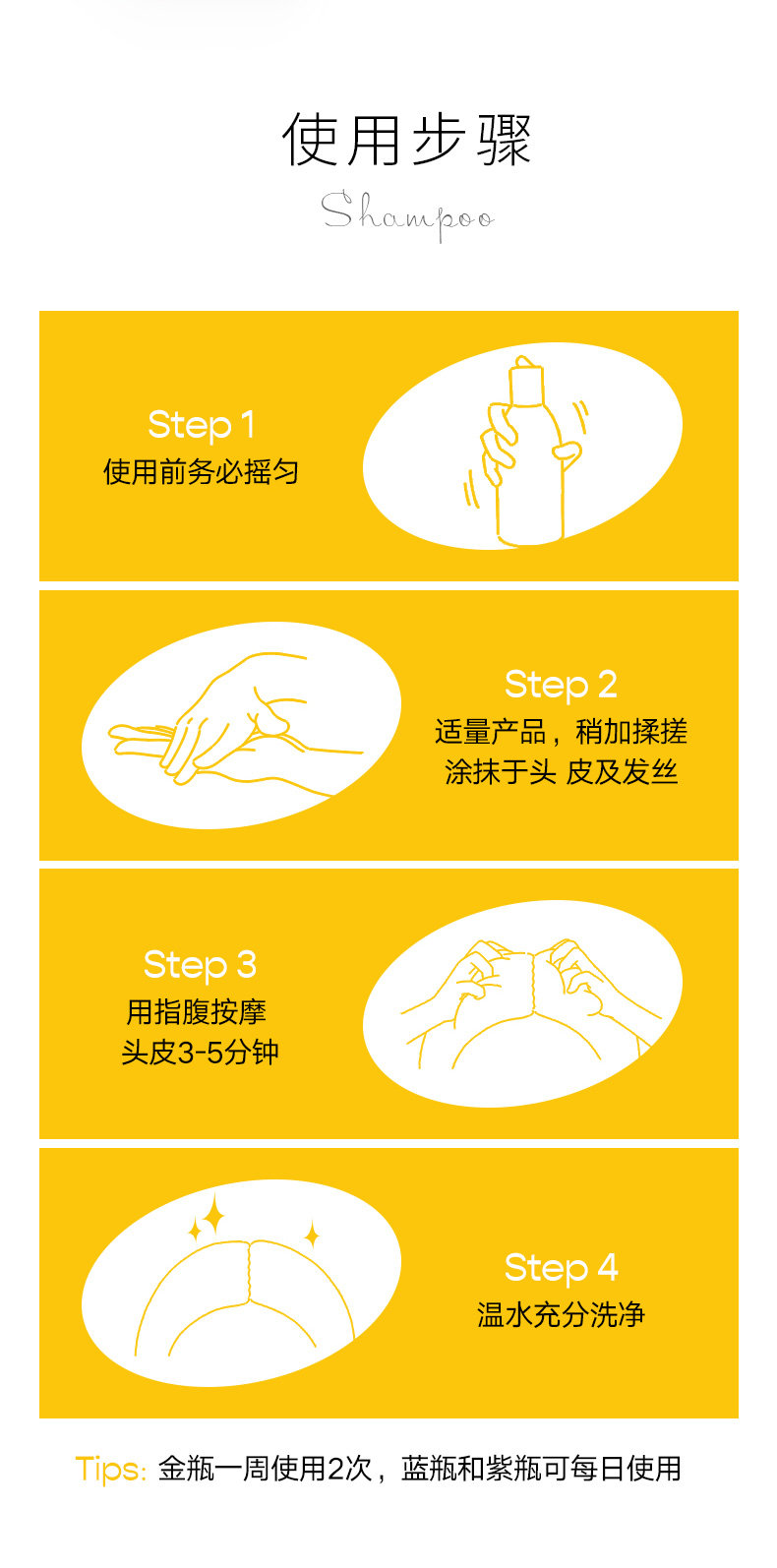 使用步骤
Shampoo

Step 1
使用前务必摇匀

Step 2
适量产品，稍加揉搓
涂抹于头 皮及发丝

Step 3
用指腹按摩
头皮3-5分钟

Step 4
温水充分洗净

Tips: 金瓶一周使用2次，蓝瓶和紫瓶可每日使用