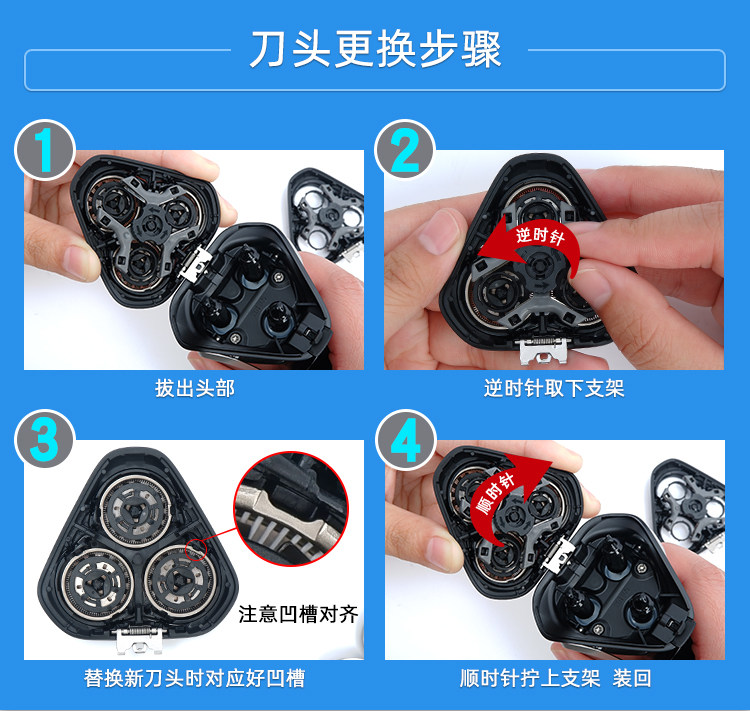 刀头更换步骤

1

拔出头部

2

逆时针

逆时针取下支架

3

注意凹槽对齐

替换新刀头时对应好凹槽

4

顺时针

顺时针拧上支架 装回