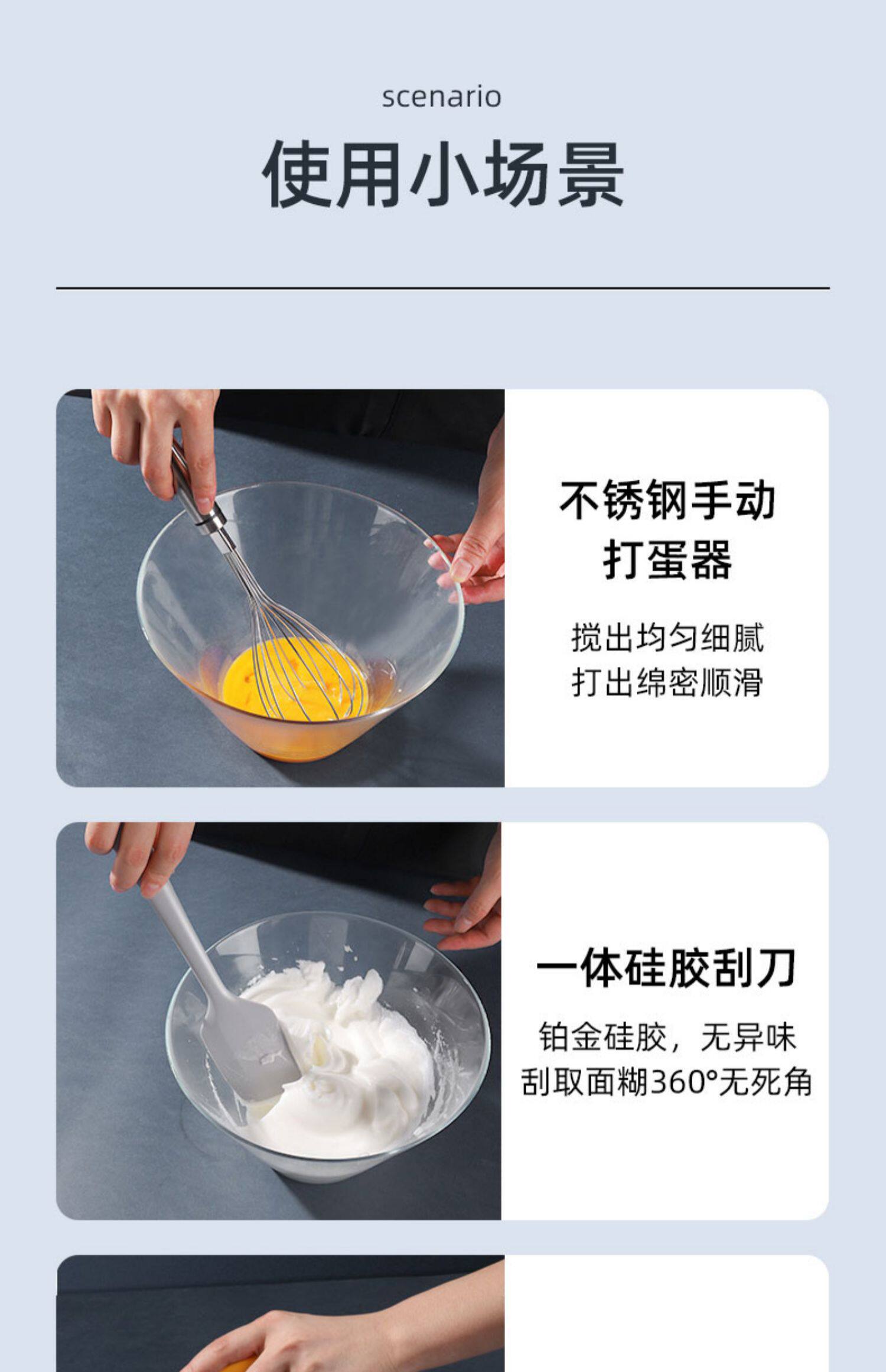 scenario

使用小场景

不锈钢手动打蛋器

搅出均匀细腻
打出绵密顺滑

一体硅胶刮刀

铂金硅胶，无异味
刮取面糊360°无死角