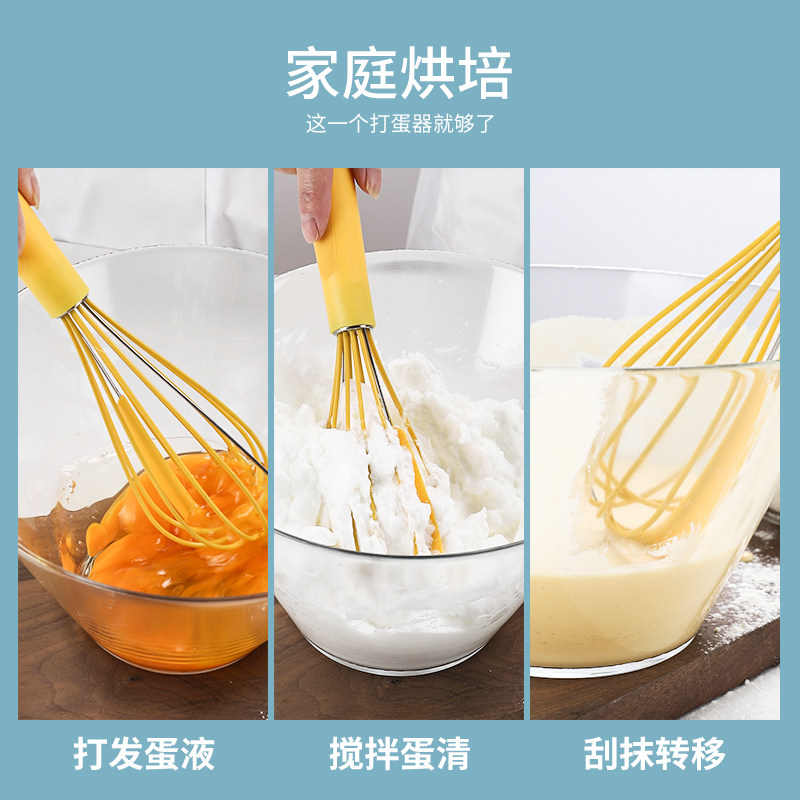 家庭烘培

这一个打蛋器就够了

打发蛋液

搅拌蛋清

刮抹转移