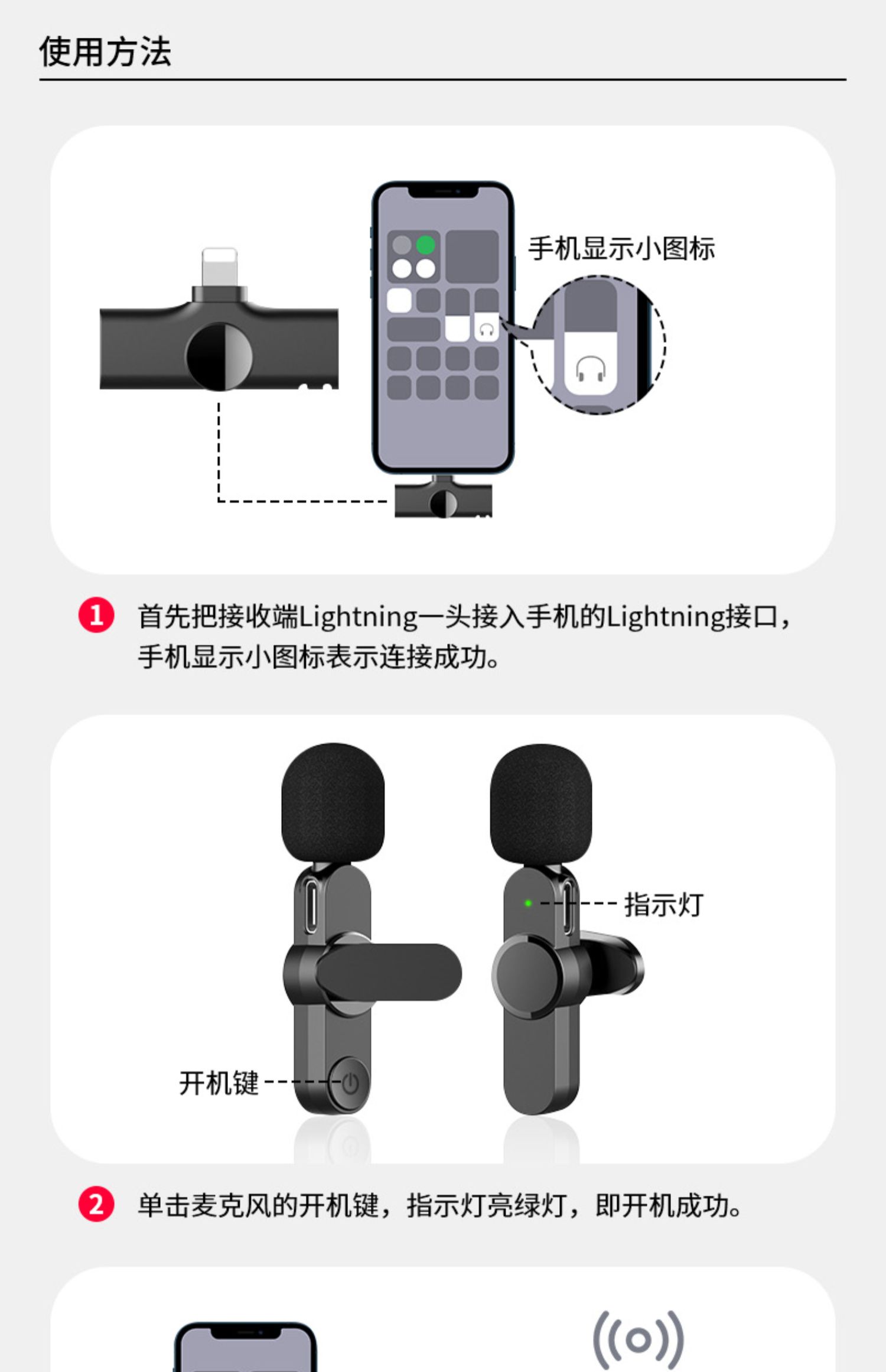 使用方法

手机显示小图标

1 首先把接收端Lightning一头接入手机的Lightning接口，手机显示小图标表示连接成功。

指示灯

开机键

2 单击麦克风的开机键，指示灯亮绿灯，即开机成功。