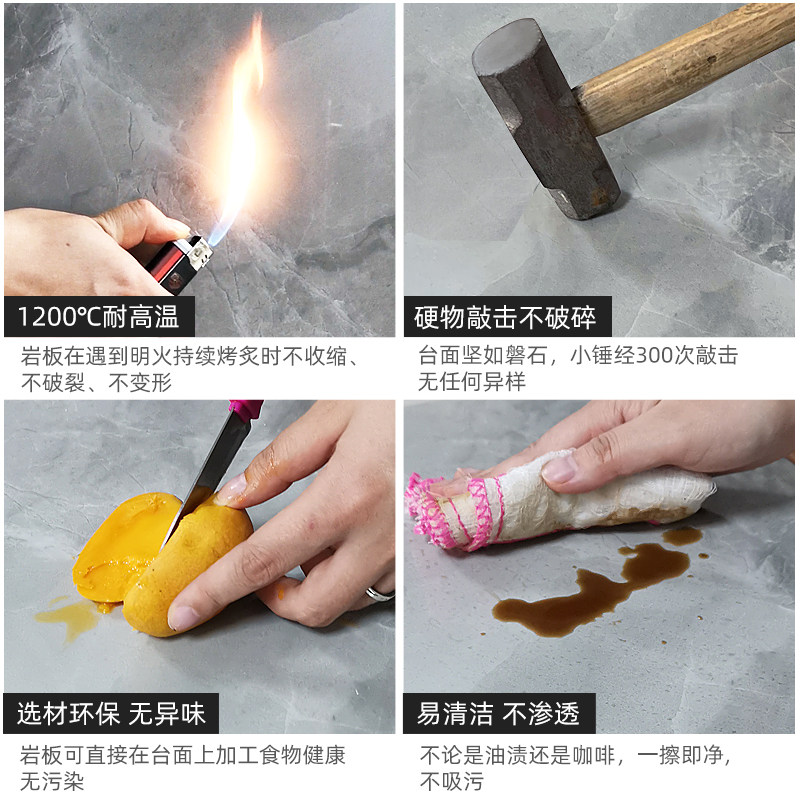 1200℃耐高温

岩板在遇到明火持续烤炙时不收缩、不破裂、不变形

硬物敲击不破碎

台面坚如磐石，小锤经300次敲击无任何异样

选材环保 无异味

岩板可直接在台面上加工食物健康无污染

易清洁 不渗透

不论是油渍还是咖啡，一擦即净，不吸污