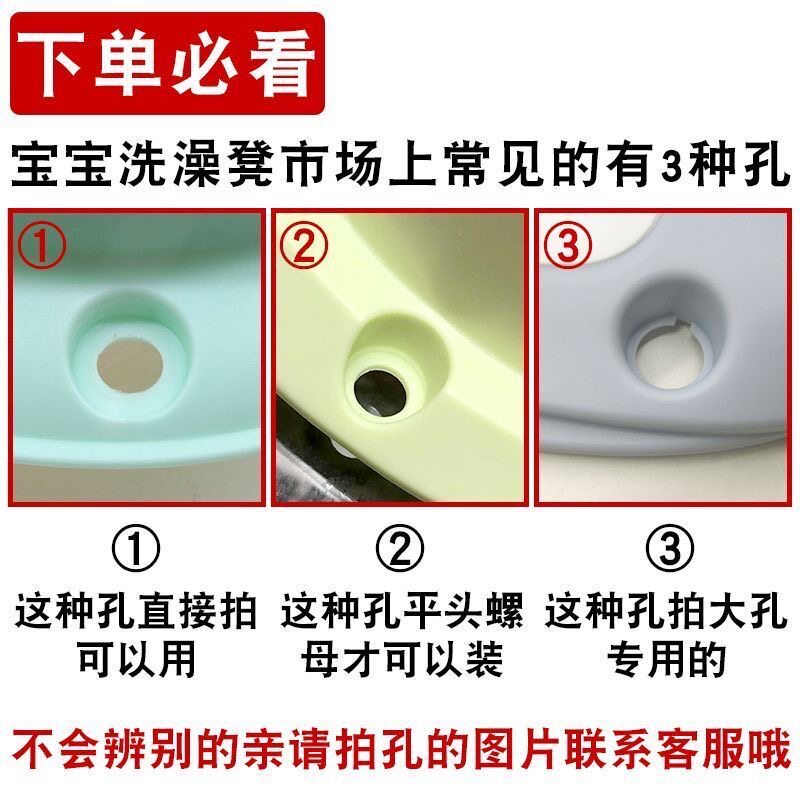 下单必看

宝宝洗澡凳市场上常见的有3种孔

①

②

③

①
这种孔直接拍可以用

②
这种孔平头螺母才可以装

③
这种孔拍大孔专用的

不会辨别的亲请拍孔的图片联系客服哦