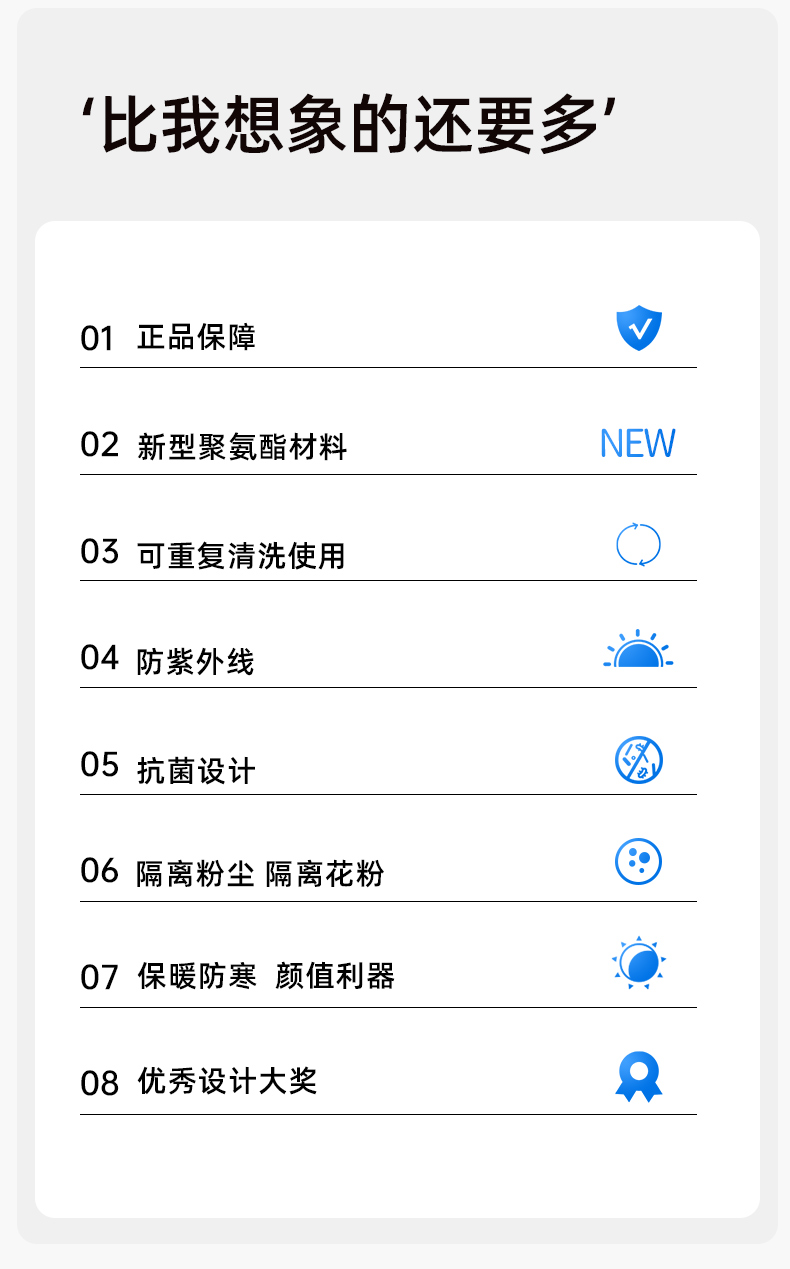 ‘比我想象的还要多’

01 正品保障

02 新型聚氨酯材料 NEW

03 可重复清洗使用

04 防紫外线

05 抗菌设计

06 隔离粉尘 隔离花粉

07 保暖防寒 颜值利器

08 优秀设计大奖