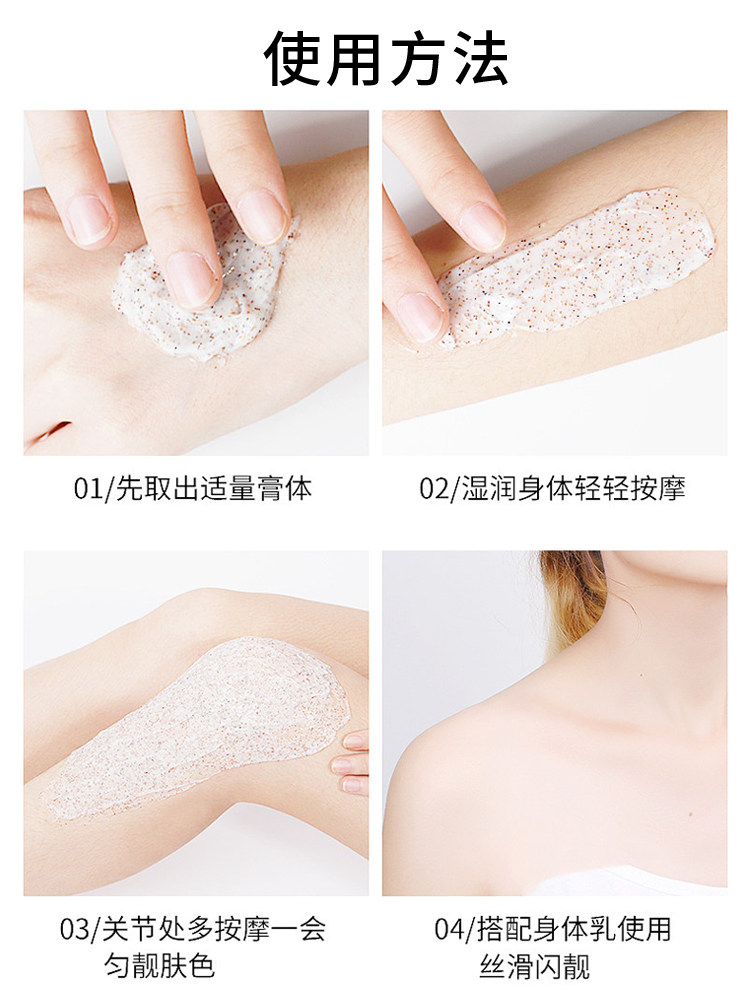 使用方法

01/先取出适量膏体

02/湿润身体轻轻按摩

03/关节处多按摩一会
匀靓肤色

04/搭配身体乳使用
丝滑闪靓