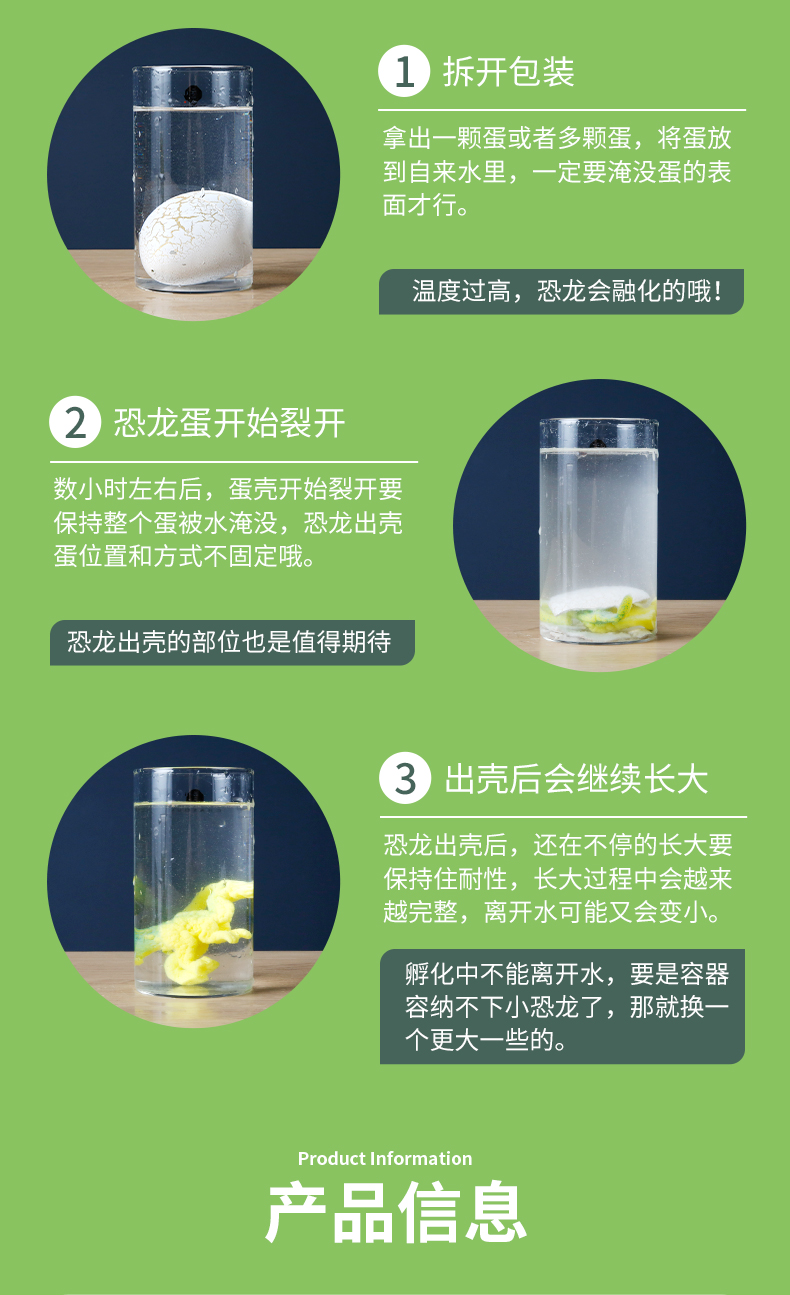 1 拆开包装

拿出一颗蛋或者多颗蛋，将蛋放到自来水里，一定要淹没蛋的表面才行。

温度过高，恐龙会融化的哦！

2 恐龙蛋开始裂开

数小时左右后，蛋壳开始裂开要保持整个蛋被水淹没，恐龙出壳蛋位置和方式不固定哦。

恐龙出壳的部位也是值得期待

3 出壳后会继续长大

恐龙出壳后，还在不停的长大要保持住耐性，长大过程中会越来越完整，离开水可能又会变小。

孵化中不能离开水，要是容器容纳不下小恐龙了，那就换一个更大一些的。

Product Information

产品信息