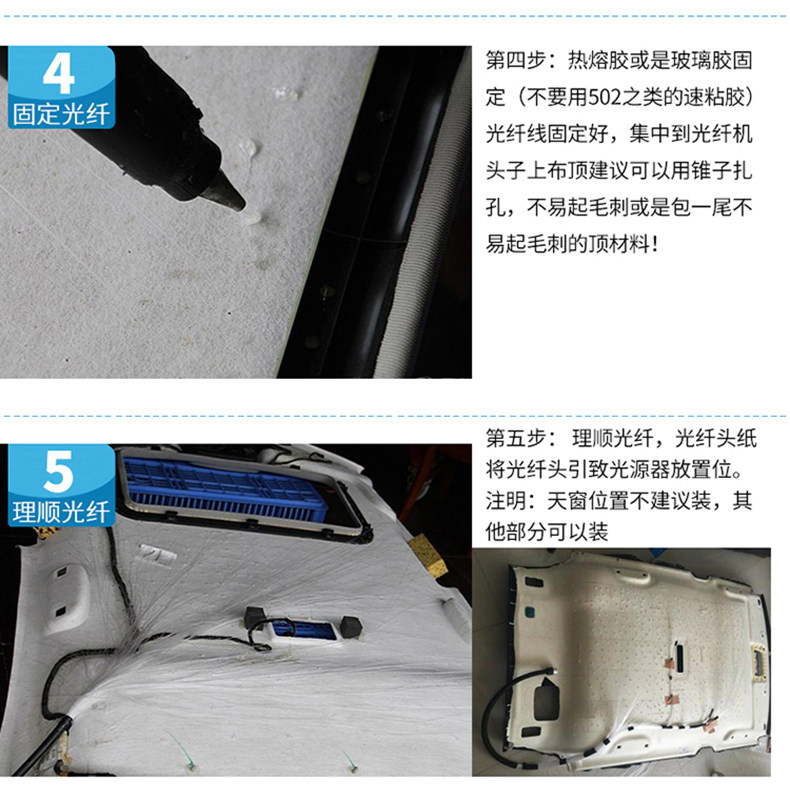 4
固定光纤

第四步：热熔胶或是玻璃胶固定（不要用502之类的速粘胶）光纤线固定好，集中到光纤机头子上布顶建议可以用锥子扎孔，不易起毛刺或是包一尾不易起毛刺的顶材料！

5
理顺光纤

第五步：理顺光纤，光纤头纸将光纤头引致光源器放置位。
注明：天窗位置不建议装，其他部分可以装