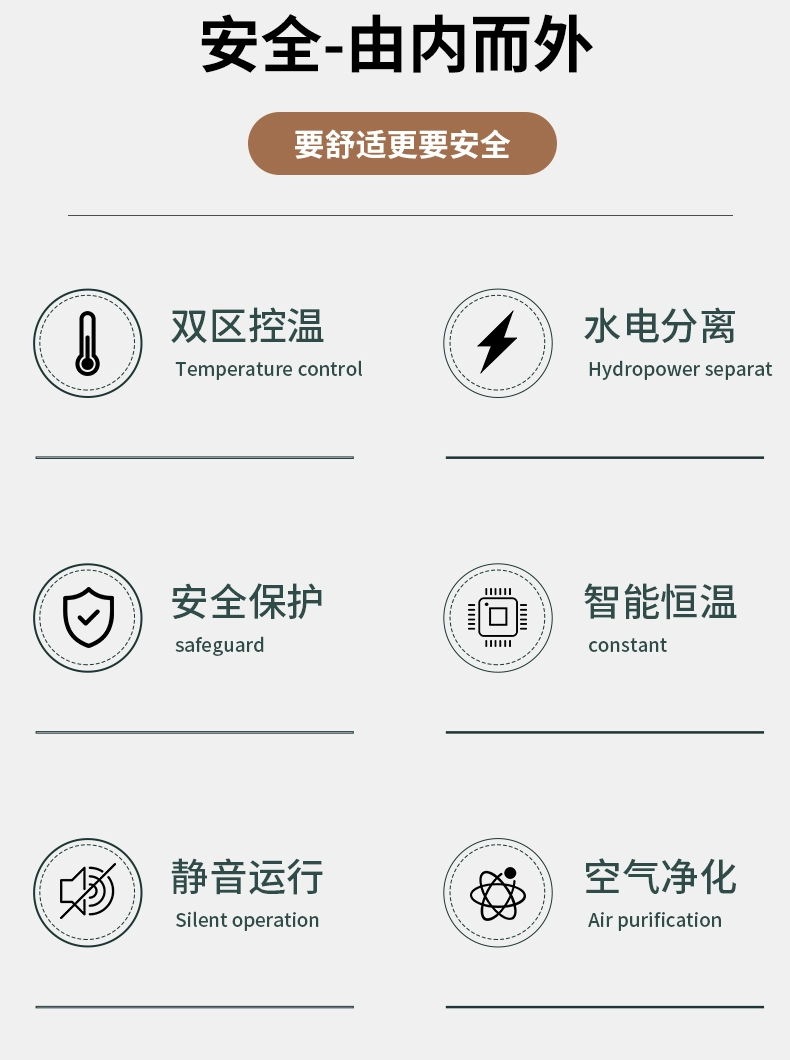 安全-由内而外

要舒适更要安全

双区控温
Temperature control

水电分离
Hydropower separat

安全保护
safeguard

智能恒温
constant

静音运行
Silent operation

空气净化
Air purification