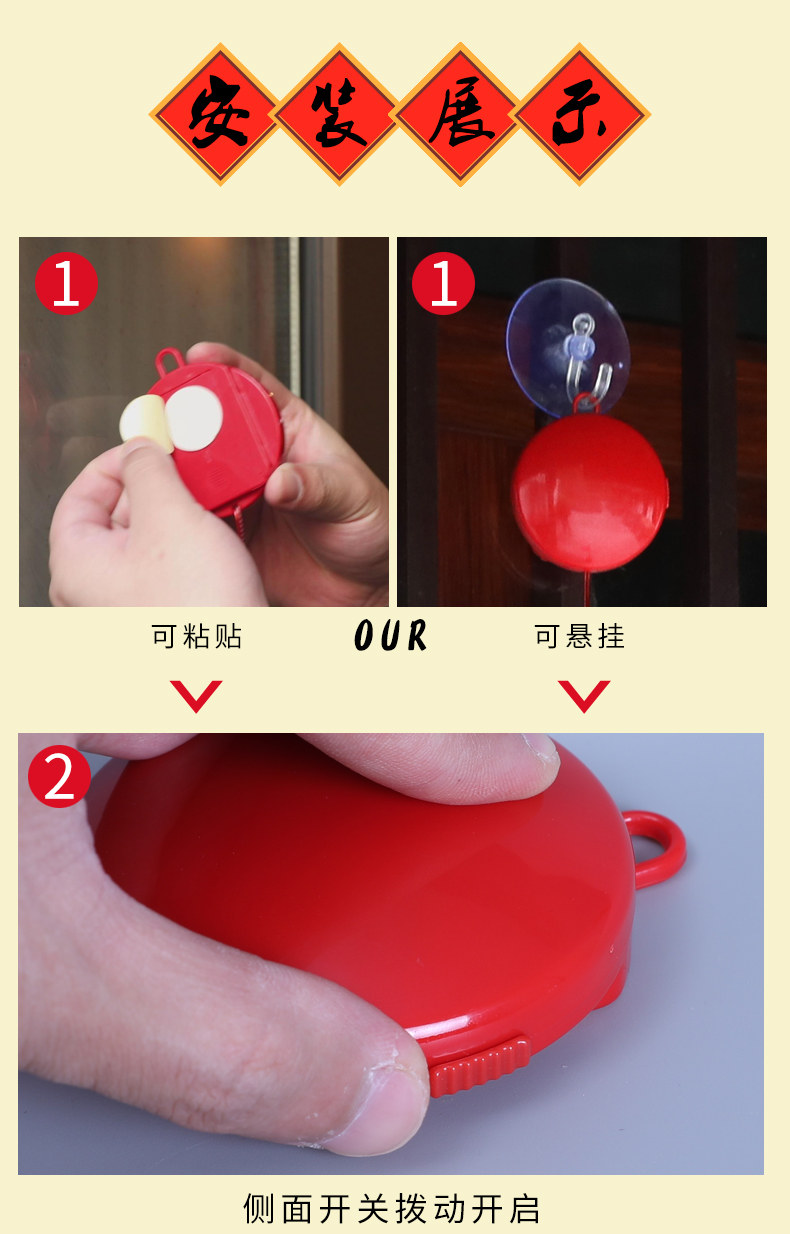 安装展示

1

1

可粘贴

OUR

可悬挂

2

侧面开关拨动开启