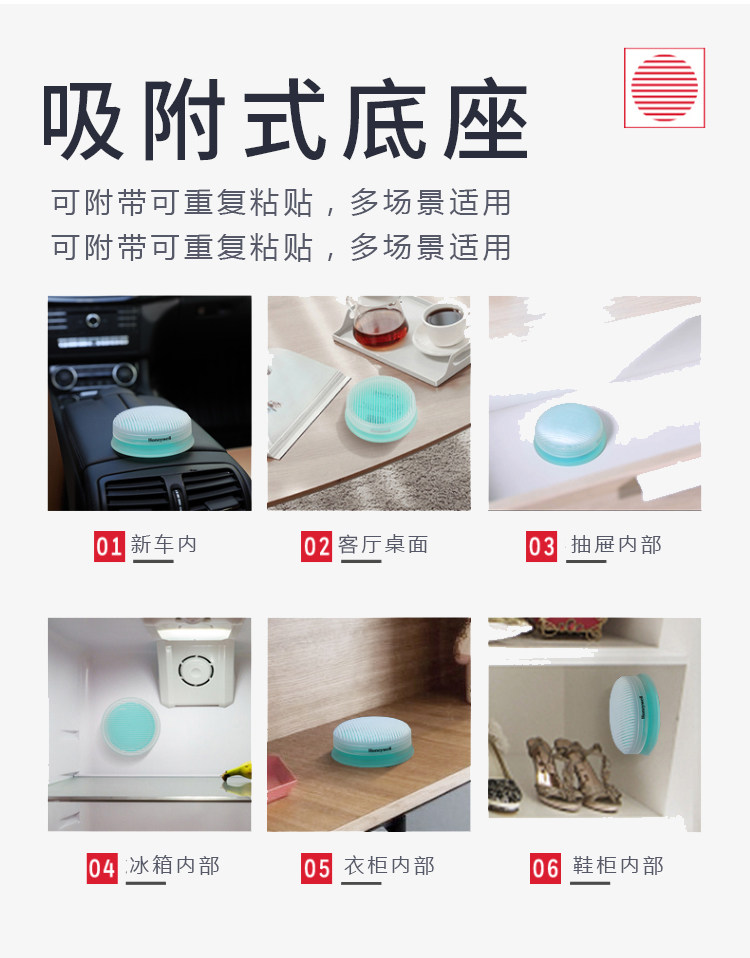 吸附式底座

可附带可重复粘贴，多场景适用
可附带可重复粘贴，多场景适用

Honeywell

01 新车内

02 客厅桌面

03 抽屉内部

Honeywell

04 冰箱内部

05 衣柜内部

06 鞋柜内部