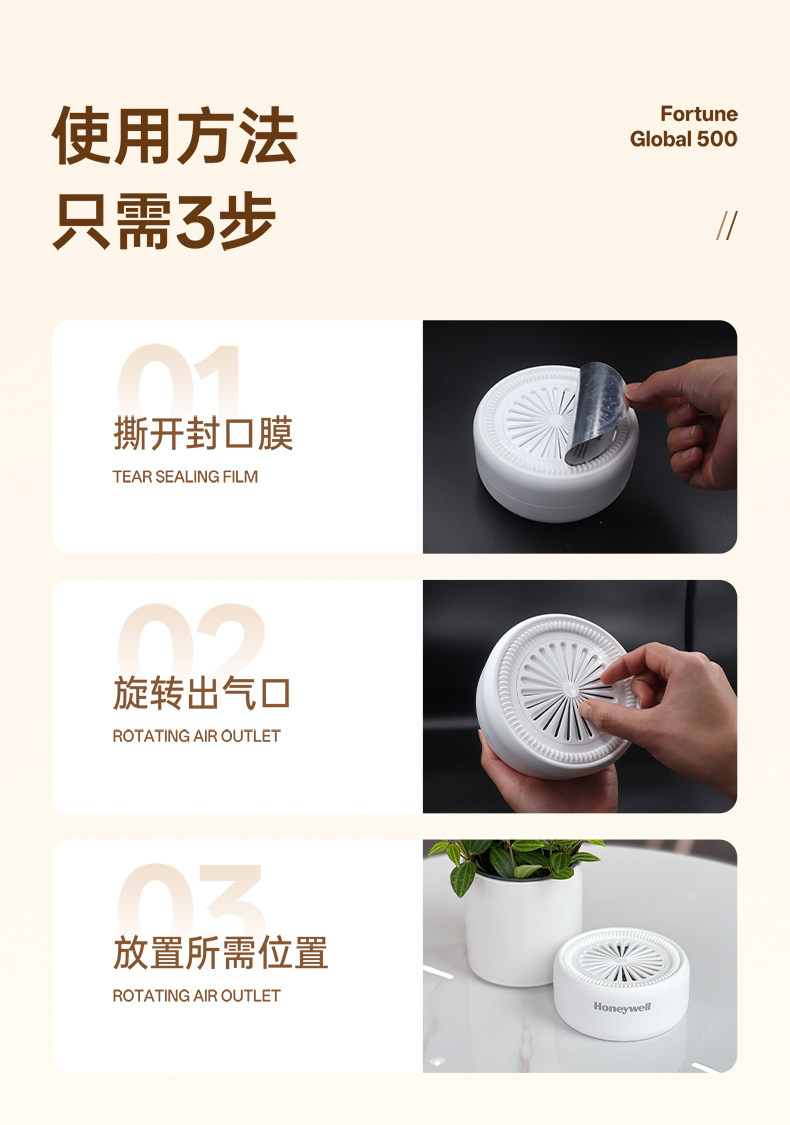 使用方法
只需3步

Fortune
Global 500

//

01
撕开封口膜
TEAR SEALING FILM

02
旋转出气口
ROTATING AIR OUTLET

03
放置所需位置
ROTATING AIR OUTLET

Honeywell