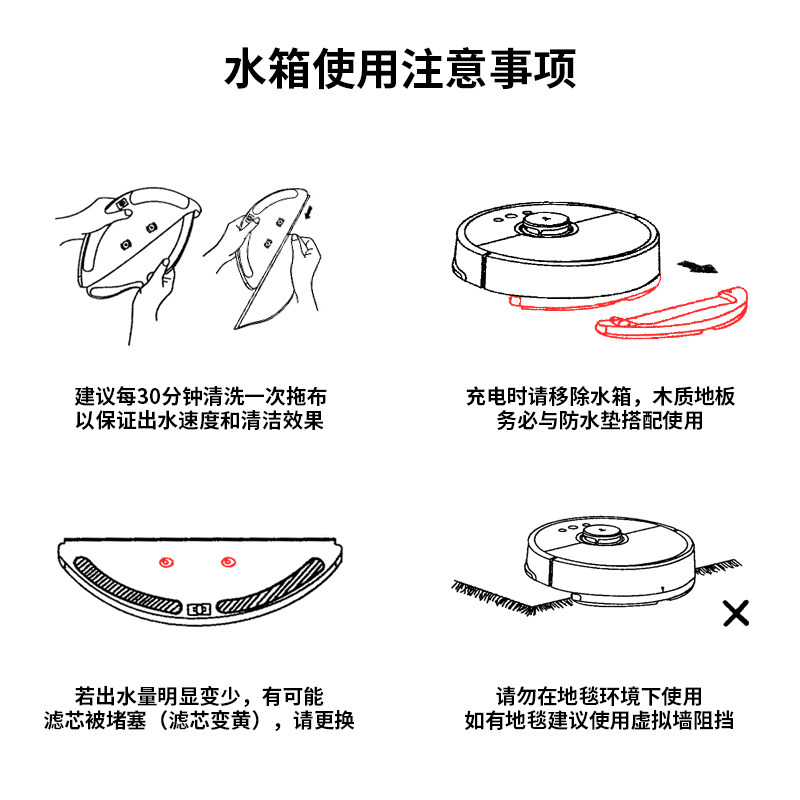 水箱使用注意事项

建议每30分钟清洗一次拖布
以保证出水速度和清洁效果

充电时请移除水箱，木质地板
务必与防水垫搭配使用

若出水量明显变少，有可能
滤芯被堵塞（滤芯变黄），请更换

请勿在地毯环境下使用
如有地毯建议使用虚拟墙阻挡