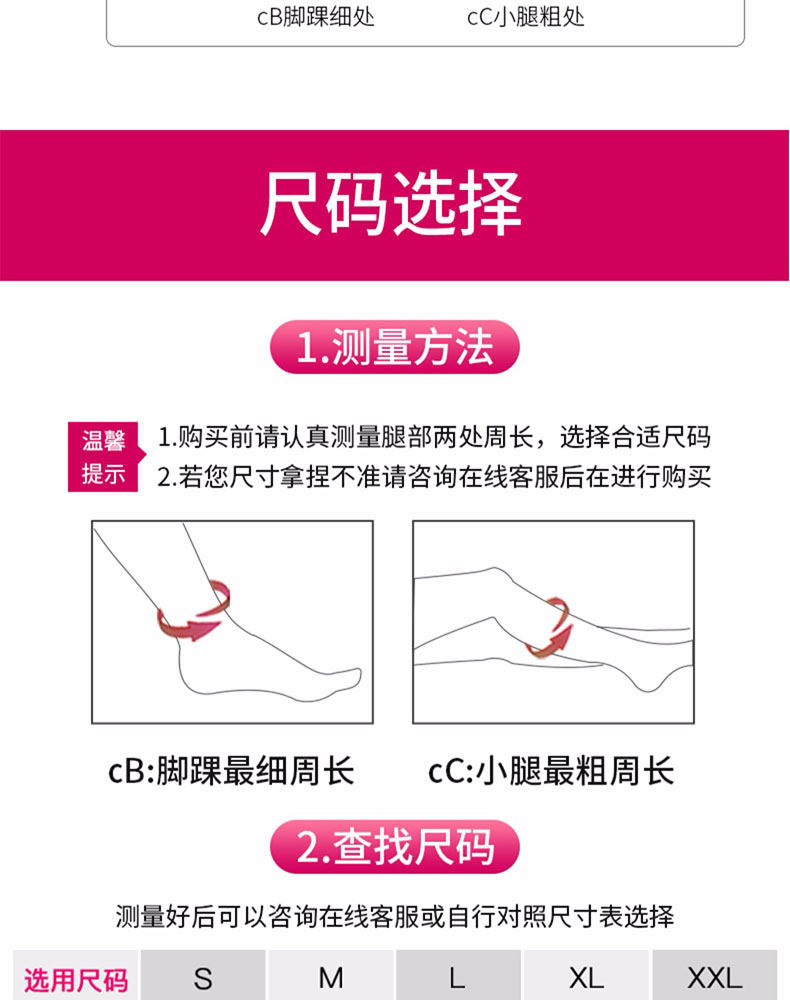 cB脚踝细处 cC小腿粗处

尺码选择

1.测量方法

温馨提示

1.购买前请认真测量腿部两处周长，选择合适尺码
2.若您尺寸拿捏不准请咨询在线客服后在进行购买

cB:脚踝最细周长 cC:小腿最粗周长

2.查找尺码

测量好后可以咨询在线客服或自行对照尺寸表选择

| 选用尺码 | S | M | L | XL | XXL |
|---|---|---|---|---|---|