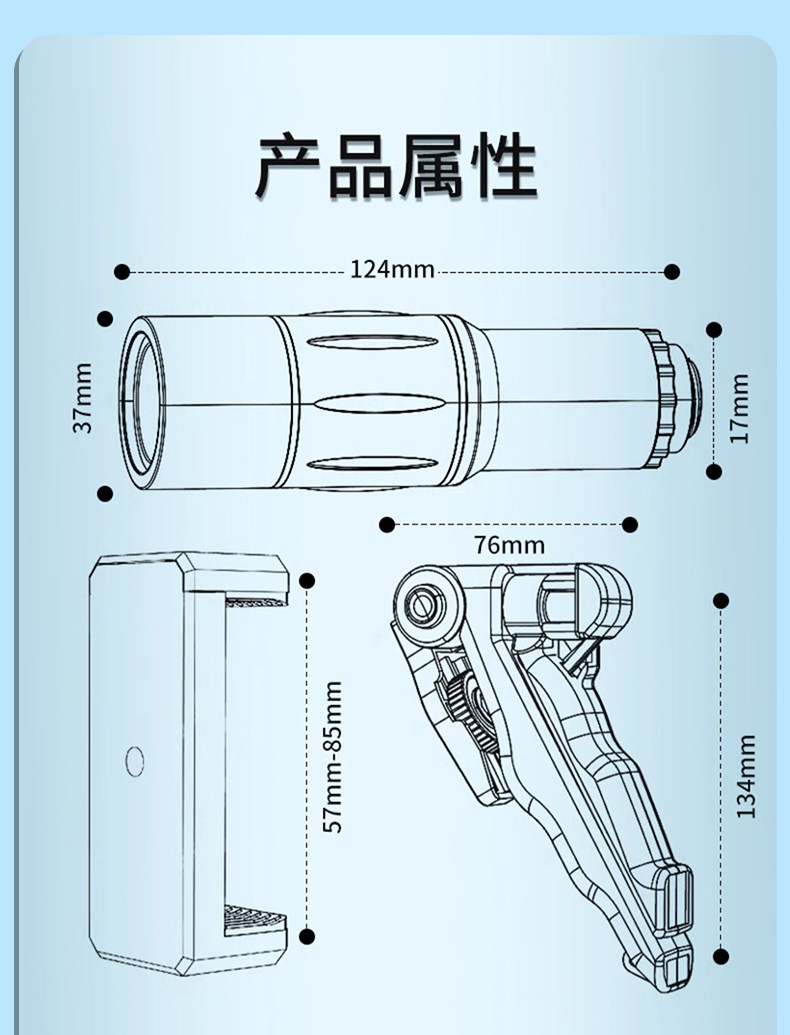 产品属性

124mm

37mm

17mm

76mm

57mm-85mm

134mm