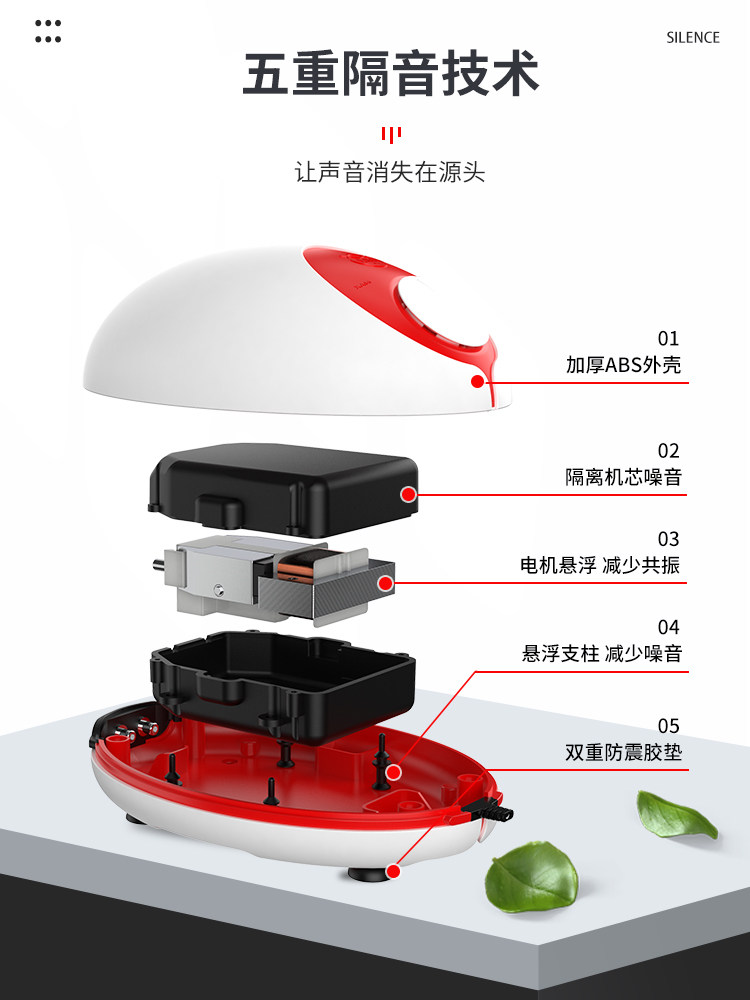 SILENCE

五重隔音技术

让声音消失在源头

01
加厚ABS外壳

02
隔离机芯噪音

03
电机悬浮 减少共振

04
悬浮支柱 减少噪音

05
双重防震胶垫