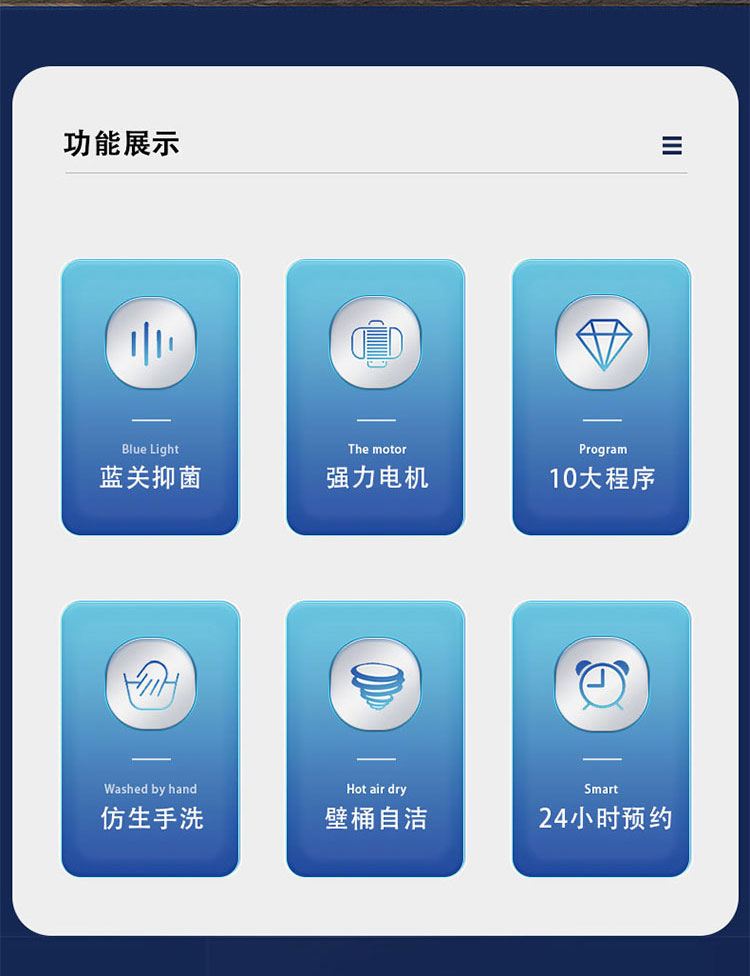 功能展示

Blue Light
蓝关抑菌

The motor
强力电机

Program
10大程序

Washed by hand
仿生手洗

Hot air dry
壁桶自洁

Smart
24小时预约