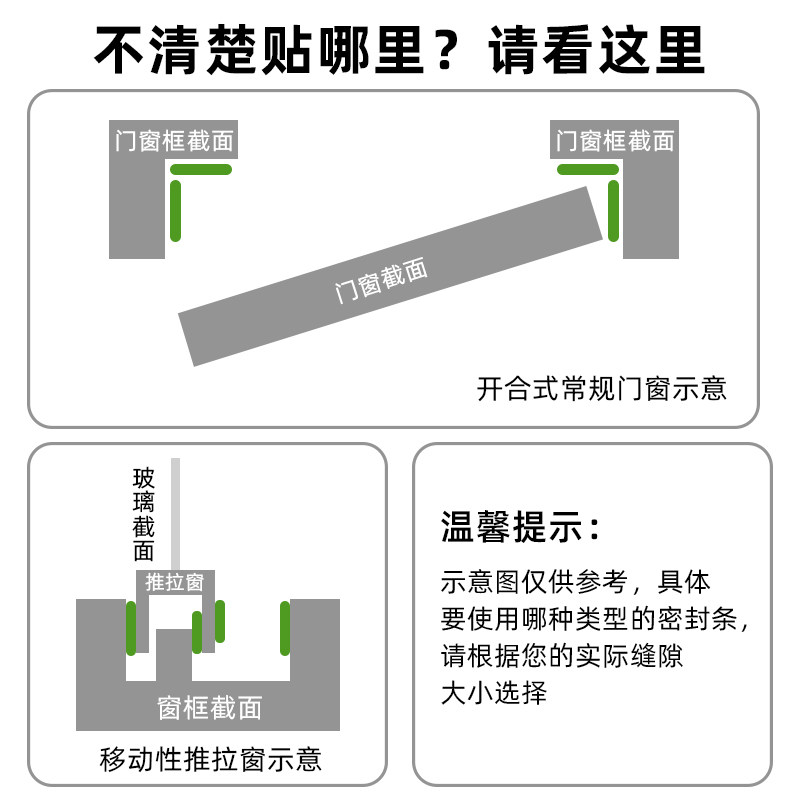 不清楚贴哪里？请看这里

门窗框截面

门窗框截面

门窗截面

开合式常规门窗示意

玻璃截面

推拉窗

窗框截面

移动性推拉窗示意

温馨提示：

示意图仅供参考，具体要使用哪种类型的密封条，请根据您的实际缝隙大小选择