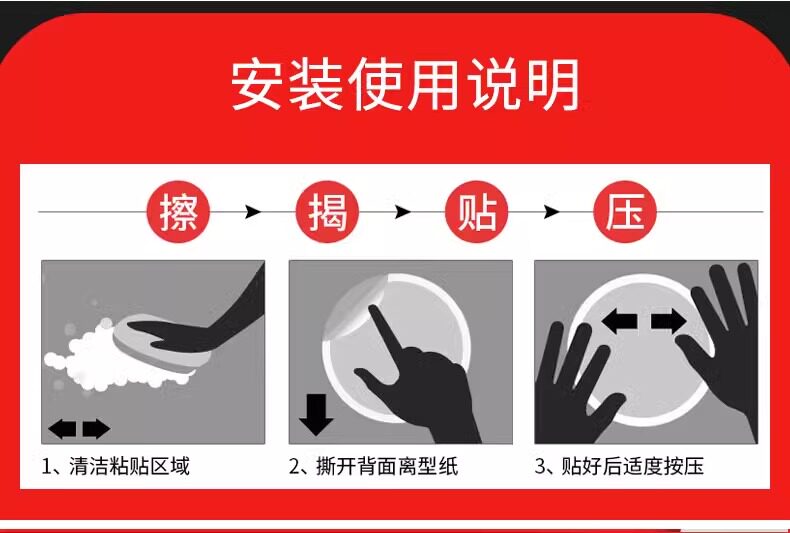 安装使用说明

擦 揭 贴 压

1、清洁粘贴区域

2、撕开背面离型纸

3、贴好后适度按压