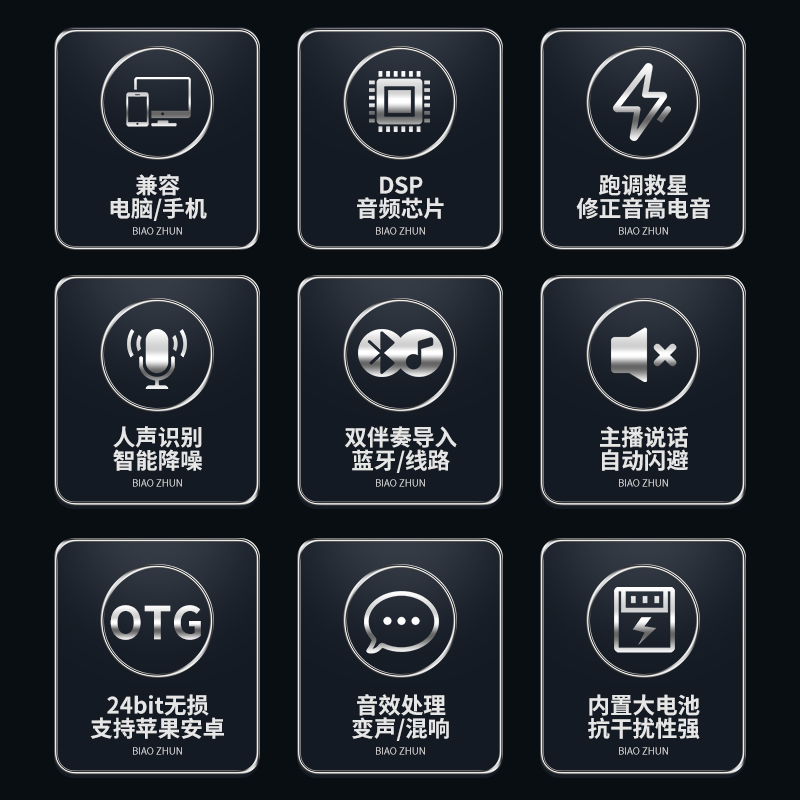 兼容
电脑/手机
BIAO ZHUN

DSP
音频芯片
BIAO ZHUN

跑调救星
修正音高电音
BIAO ZHUN

人声识别
智能降噪
BIAO ZHUN

双伴奏导入
蓝牙/线路
BIAO ZHUN

主播说话
自动闪避
BIAO ZHUN

OTG

24bit无损
支持苹果安卓
BIAO ZHUN

音效处理
变声/混响
BIAO ZHUN

内置大电池
抗干扰性强
BIAO ZHUN